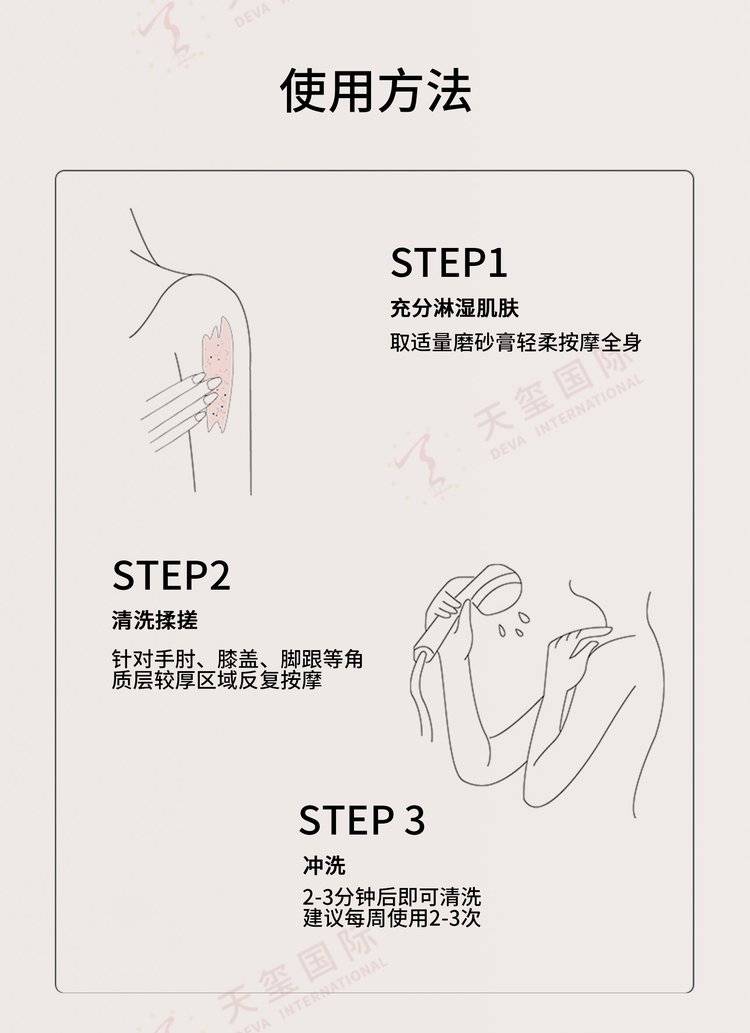 使用方法

STEP1
充分淋湿肌肤
取适量磨砂膏轻柔按摩全身

天玺国际
DEVA INTERNATIONAL

STEP2
清洗揉搓
针对手肘、膝盖、脚跟等角质层较厚区域反复按摩

STEP 3
冲洗
2-3分钟后即可清洗
建议每周使用2-3次

天玺国际
DEVA INTERNATIONAL