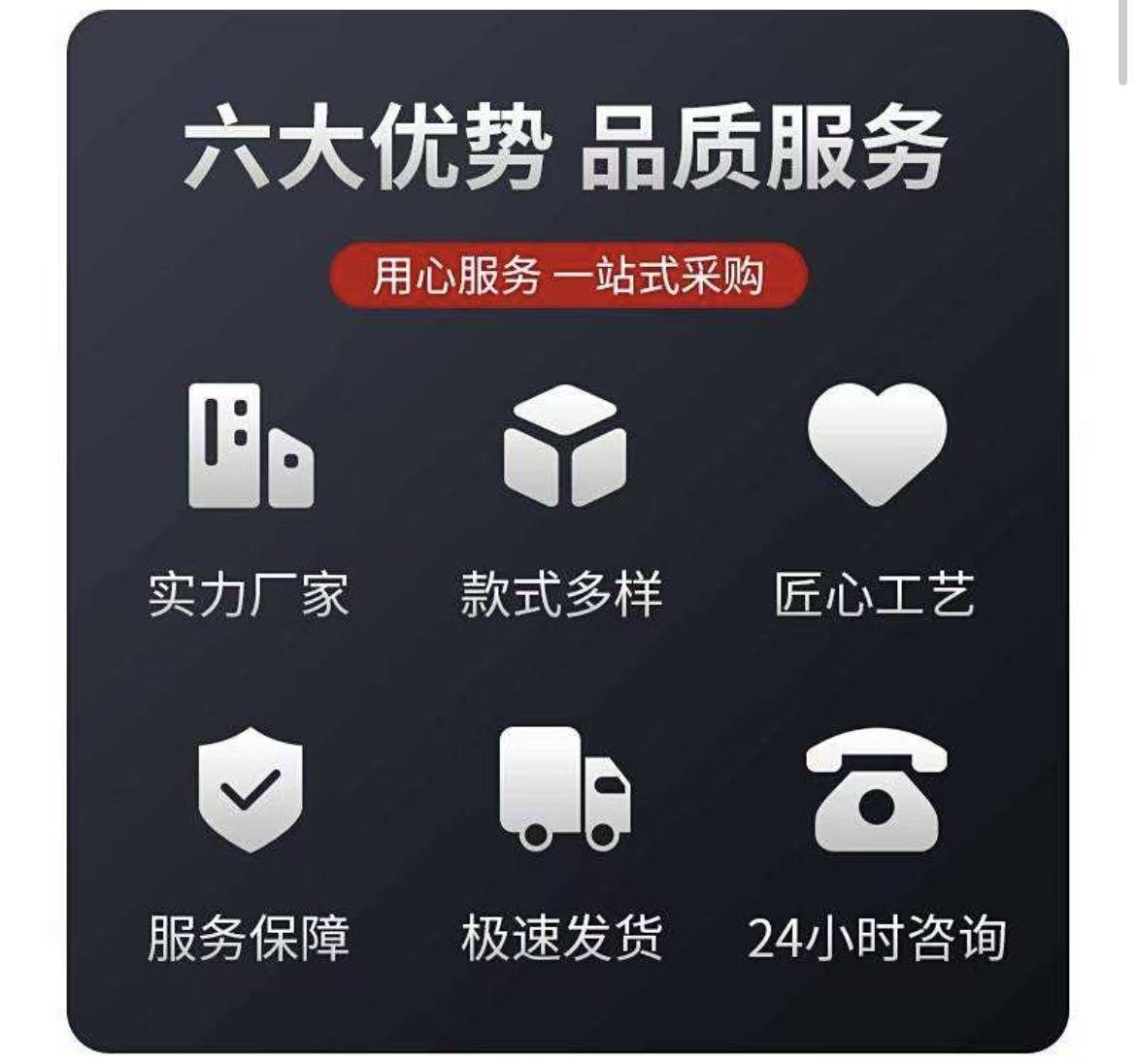 六大优势 品质服务

用心服务 一站式采购

实力厂家 款式多样 匠心工艺

服务保障 极速发货 24小时咨询