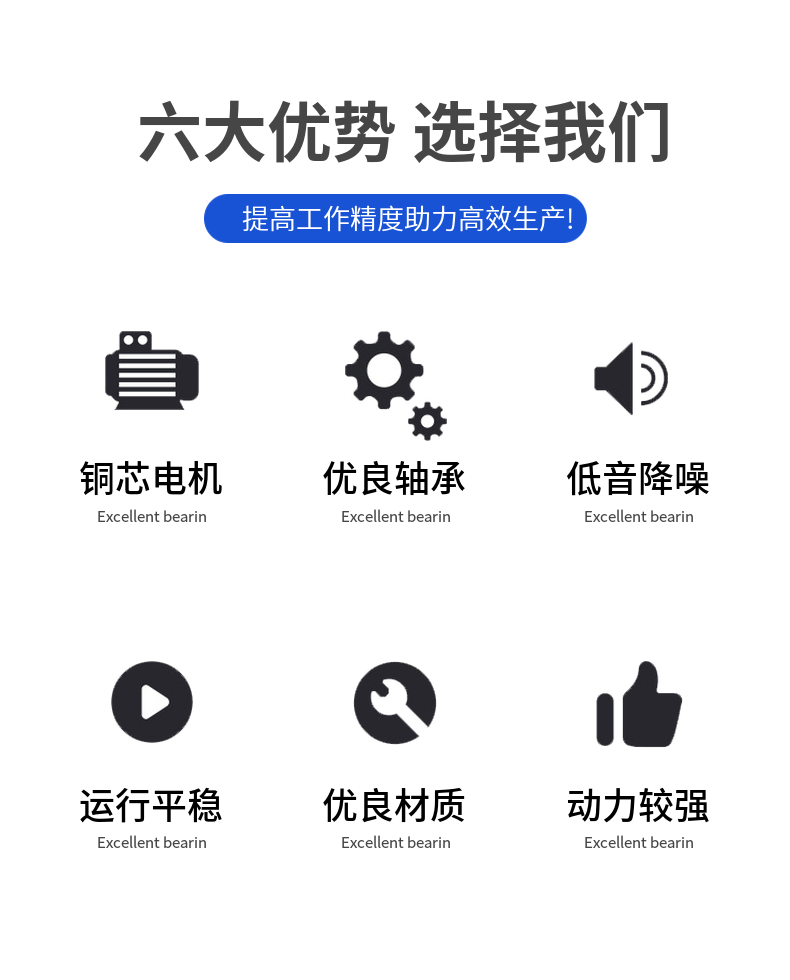 六大优势 选择我们

提高工作精度助力高效生产!

铜芯电机
Excellent bearin

优良轴承
Excellent bearin

低音降噪
Excellent bearin

运行平稳
Excellent bearin

优良材质
Excellent bearin

动力较强
Excellent bearin