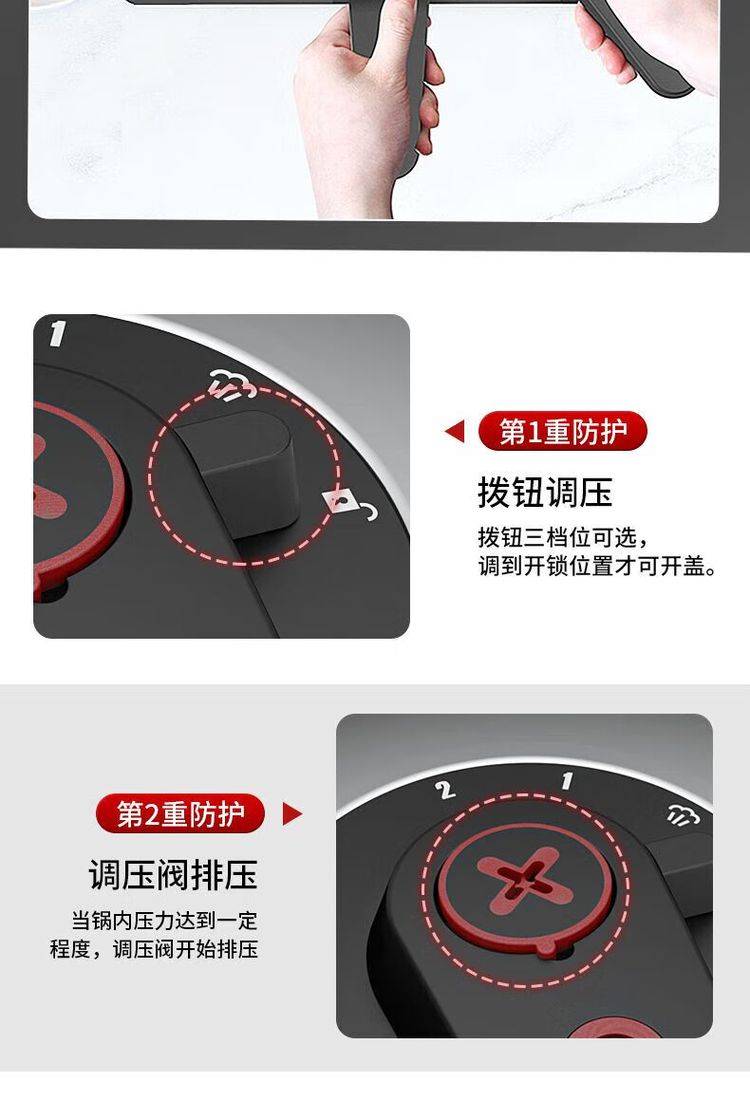 1

第1重防护

拨钮调压

拨钮三档位可选，调到开锁位置才可开盖。

第2重防护

调压阀排压

当锅内压力达到一定程度，调压阀开始排压

2 1