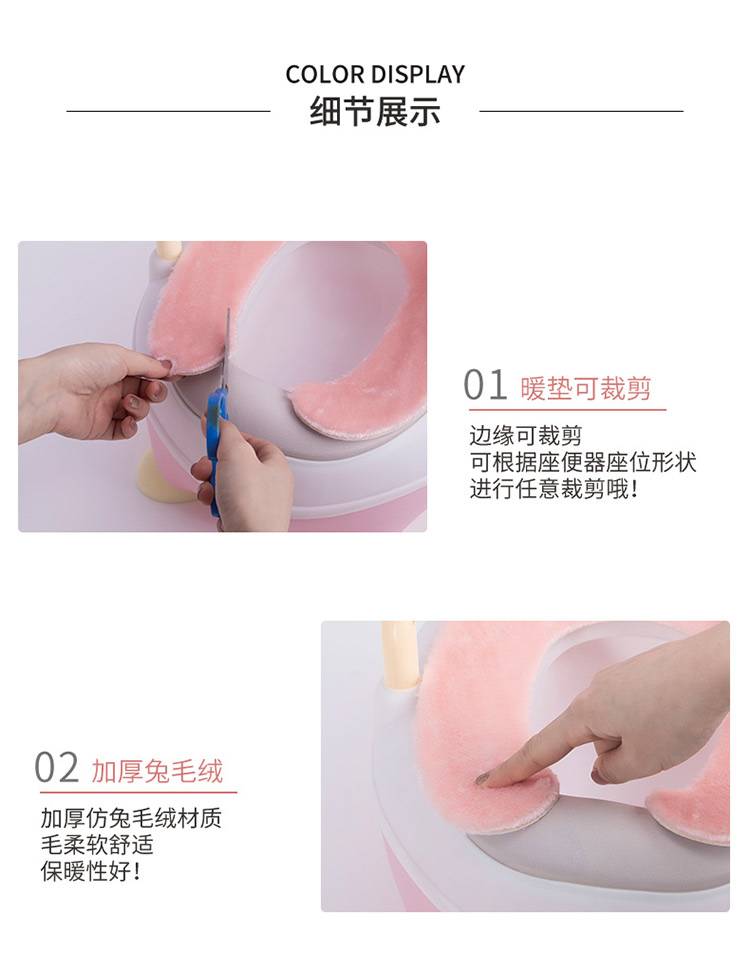 COLOR DISPLAY
细节展示

01 暖垫可裁剪

边缘可裁剪
可根据座便器座位形状
进行任意裁剪哦！

02 加厚兔毛绒

加厚仿兔毛绒材质
毛柔软舒适
保暖性好！