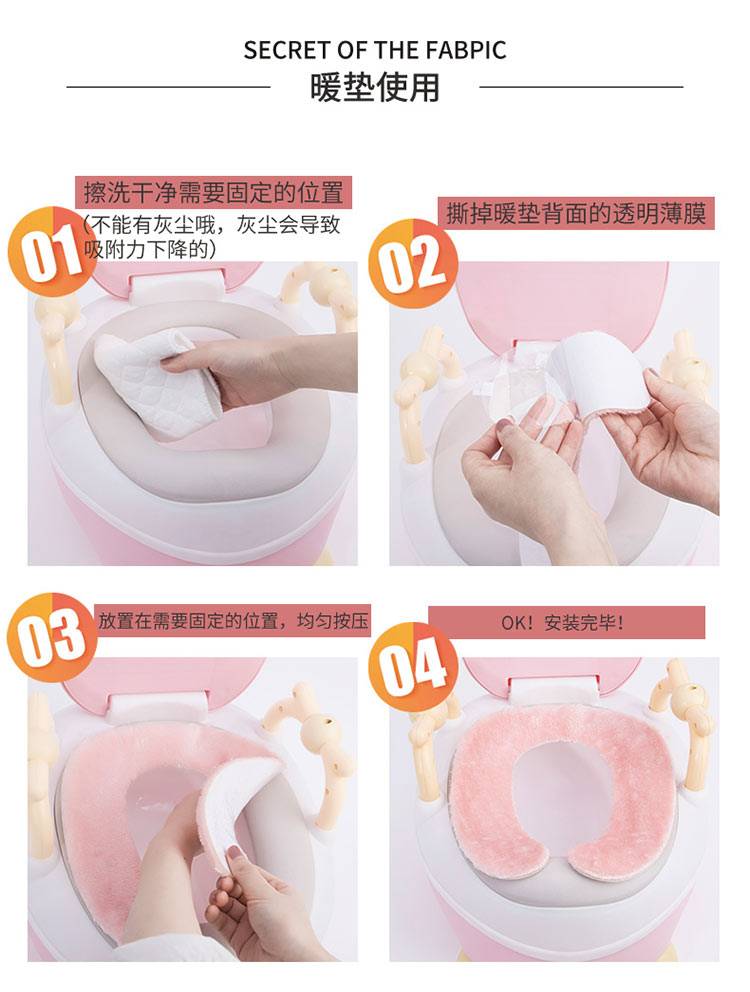 SECRET OF THE FABPIC
暖垫使用

01
擦洗干净需要固定的位置
(不能有灰尘哦，灰尘会导致吸附力下降的)

02
撕掉暖垫背面的透明薄膜

03
放置在需要固定的位置，均匀按压

04
OK！安装完毕！