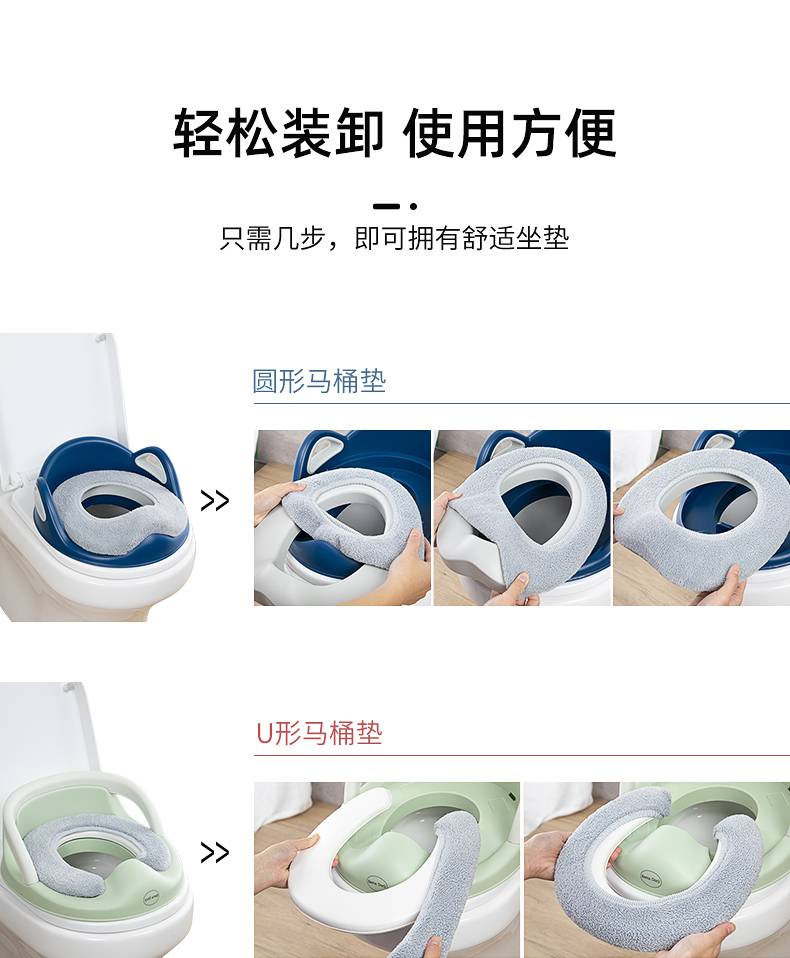 轻松装卸 使用方便

只需几步，即可拥有舒适坐垫

圆形马桶垫

>>

U形马桶垫

>>