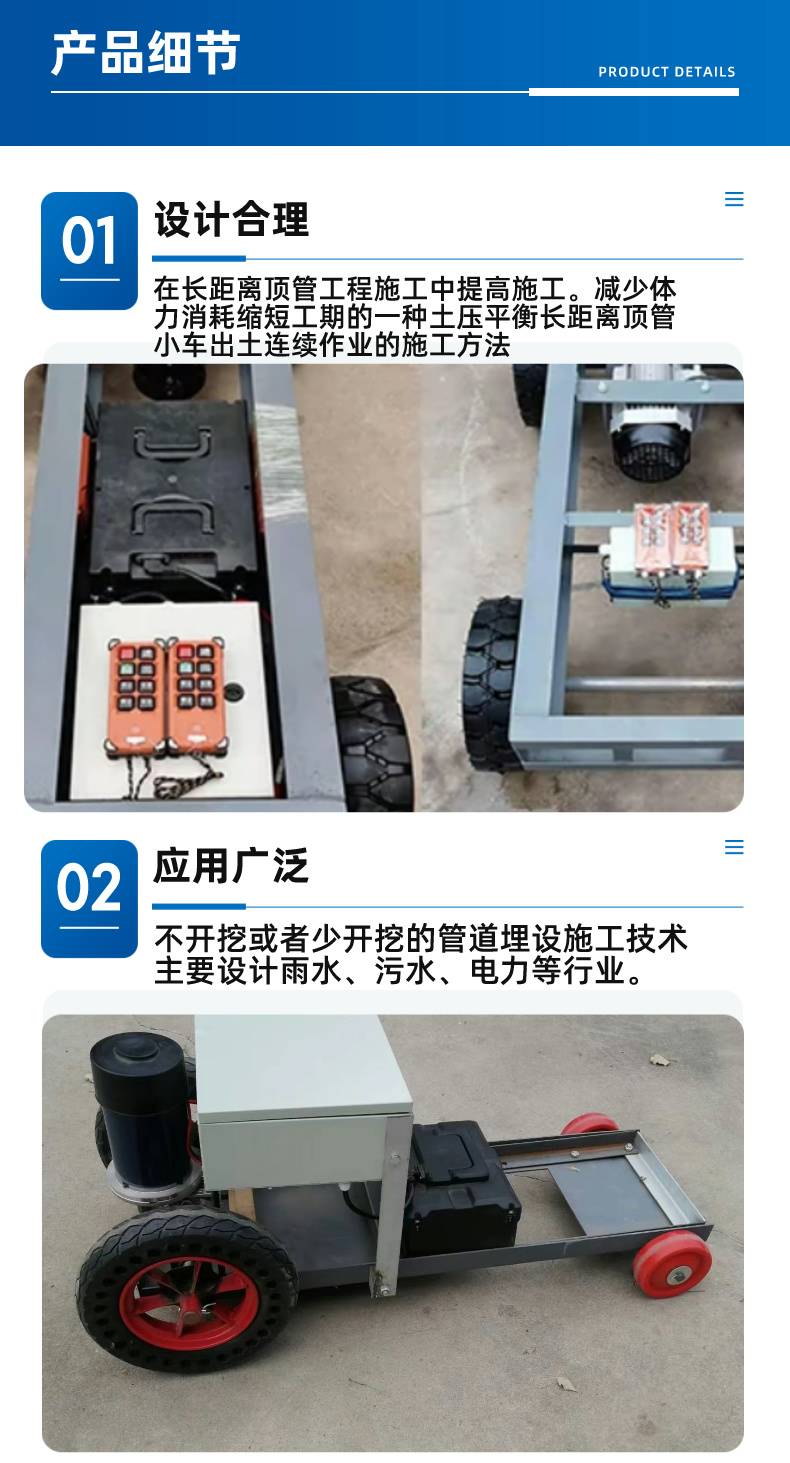 产品细节

PRODUCT DETAILS

01

设计合理

在长距离顶管工程施工中提高施工。减少体力消耗缩短工期的一种土压平衡长距离顶管小车出土连续作业的施工方法

02

应用广泛

不开挖或者少开挖的管道埋设施工技术主要设计雨水、污水、电力等行业。