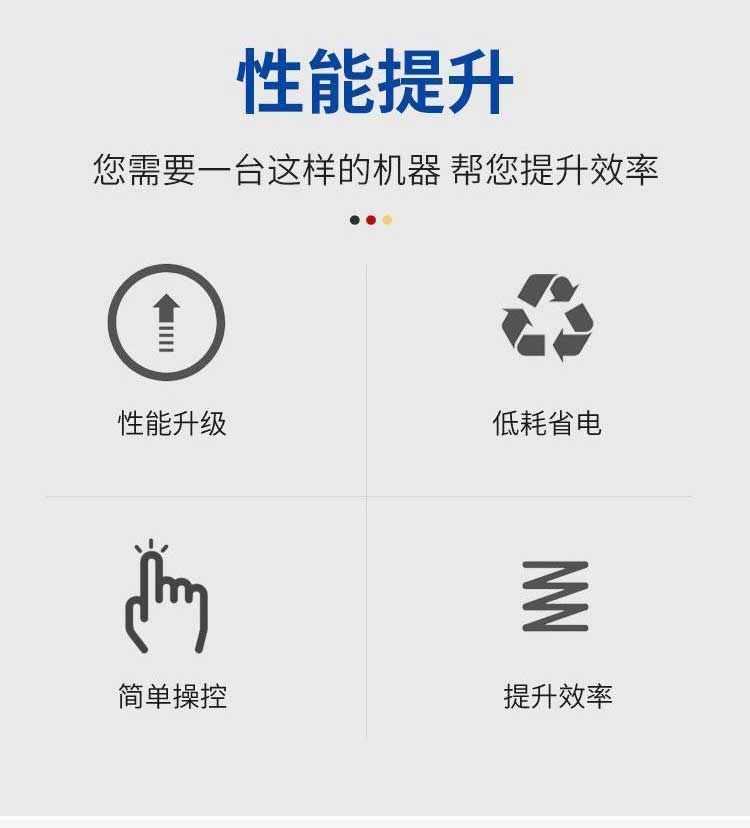 性能提升

您需要一台这样的机器 帮您提升效率

性能升级

低耗省电

简单操控

提升效率