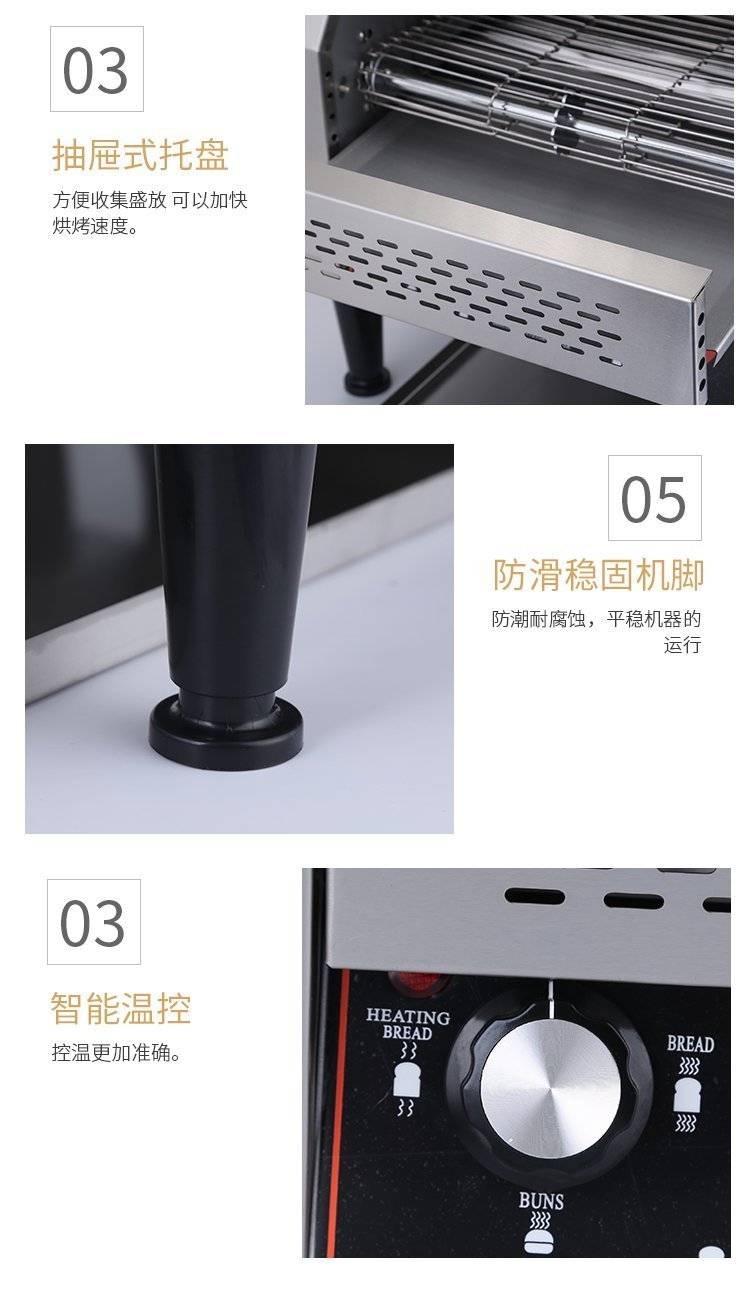 03

抽屉式托盘

方便收集盛放 可以加快烘烤速度。

05

防滑稳固机脚

防潮耐腐蚀，平稳机器的运行

03

智能温控

控温更加准确。

HEATING BREAD

BREAD

BUNS