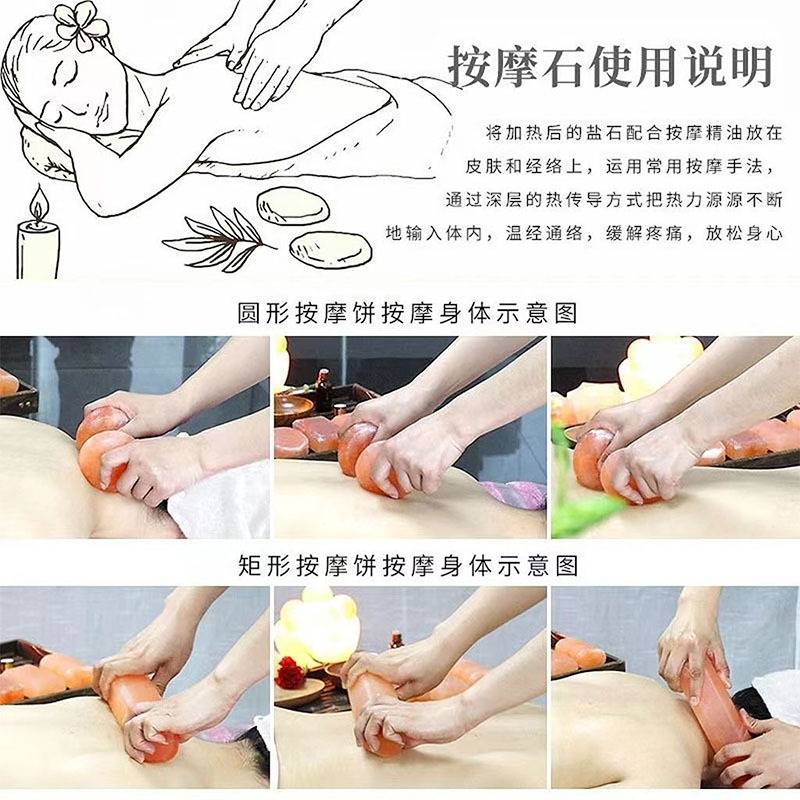 按摩石使用说明

将加热后的盐石配合按摩精油放在皮肤和经络上，运用常用按摩手法，通过深层的热传导方式把热力源源不断地输入体内，温经通络，缓解疼痛，放松身心

圆形按摩饼按摩身体示意图

矩形按摩饼按摩身体示意图