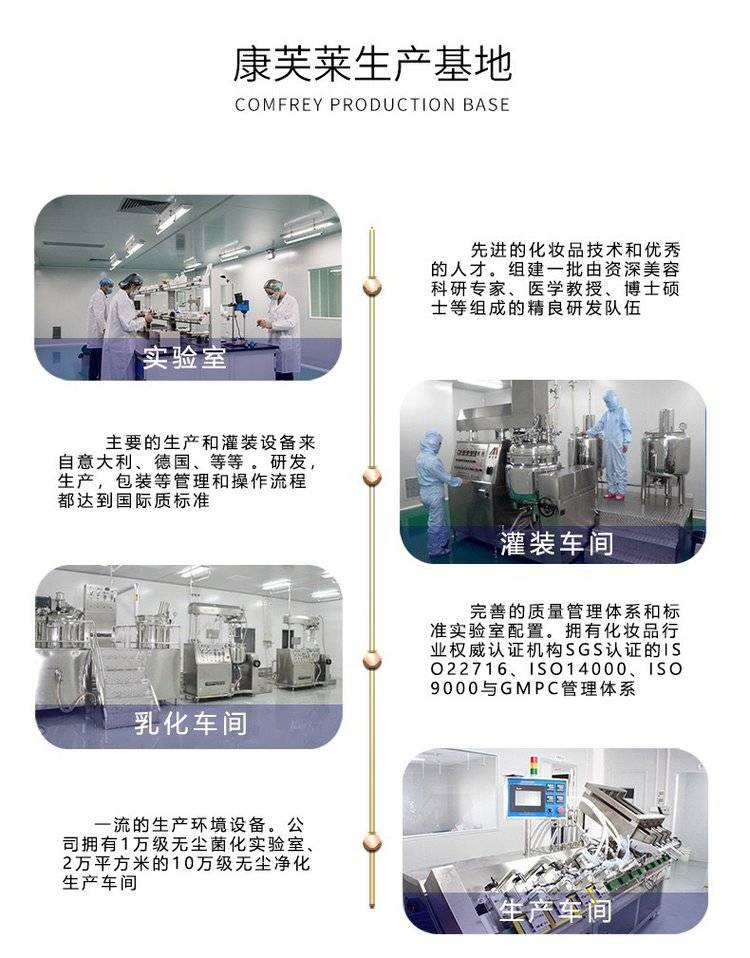 康芙莱生产基地
COMFREY PRODUCTION BASE

实验室

先进的化妆品技术和优秀的人才。组建一批由资深美容科研专家、医学教授、博士硕士等组成的精良研发队伍

主要的生产和灌装设备来自意大利、德国、等等。研发，生产，包装等管理和操作流程都达到国际质标准

灌装车间

乳化车间

完善的质量管理体系和标准实验室配置。拥有化妆品行业权威认证机构SGS认证的ISO22716、ISO14000、ISO9000与GMPC管理体系

一流的生产环境设备。公司拥有1万级无尘菌化实验室、2万平方米的10万级无尘净化生产车间

生产车间