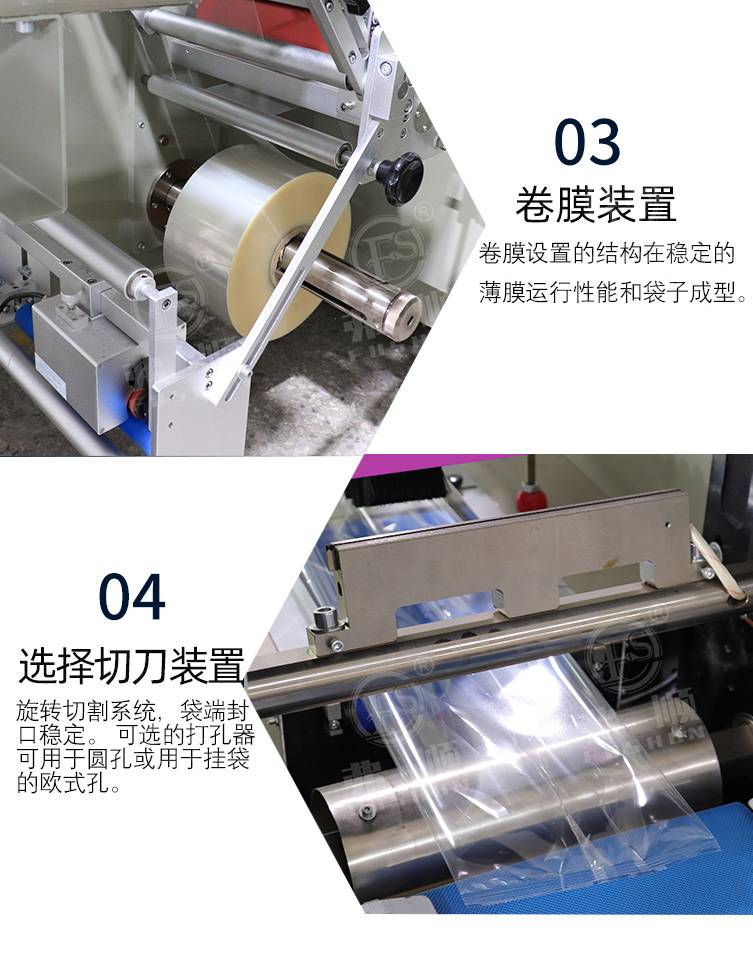 03
卷膜装置
卷膜设置的结构在稳定的薄膜运行性能和袋子成型。

04
选择切刀装置
旋转切割系统，袋端封口稳定。 可选的打孔器可用于圆孔或用于挂袋的欧式孔。