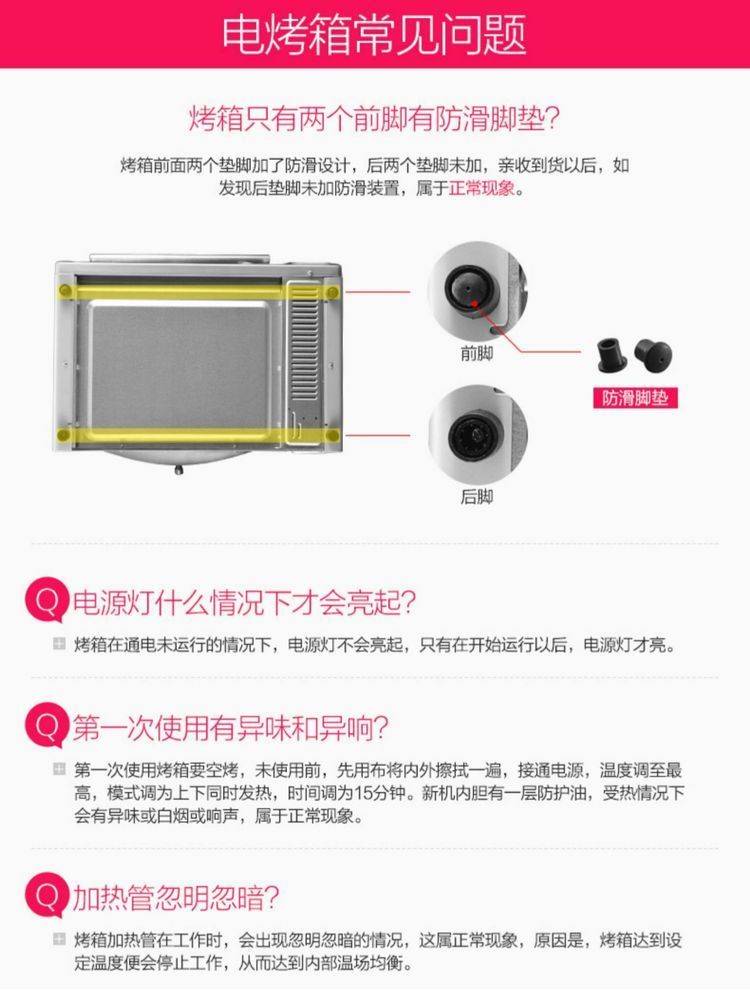 电烤箱常见问题

烤箱只有两个前脚有防滑脚垫?

烤箱前面两个垫脚加了防滑设计，后两个垫脚未加，亲收到货以后，如发现后垫脚未加防滑装置，属于正常现象。

前脚

防滑脚垫

后脚

Q 电源灯什么情况下才会亮起?

烤箱在通电未运行的情况下，电源灯不会亮起，只有在开始运行以后，电源灯才亮。

Q 第一次使用有异味和异响?

第一次使用烤箱要空烤，未使用前，先用布将内外擦拭一遍，接通电源，温度调至最高，模式调为上下同时发热，时间调为15分钟。新机内胆有一层防护油，受热情况下会有异味或白烟或响声，属于正常现象。

Q 加热管忽明忽暗?

烤箱加热管在工作时，会出现忽明忽暗的情况，这属正常现象，原因是，烤箱达到设定温度便会停止工作，从而达到内部温场均衡。