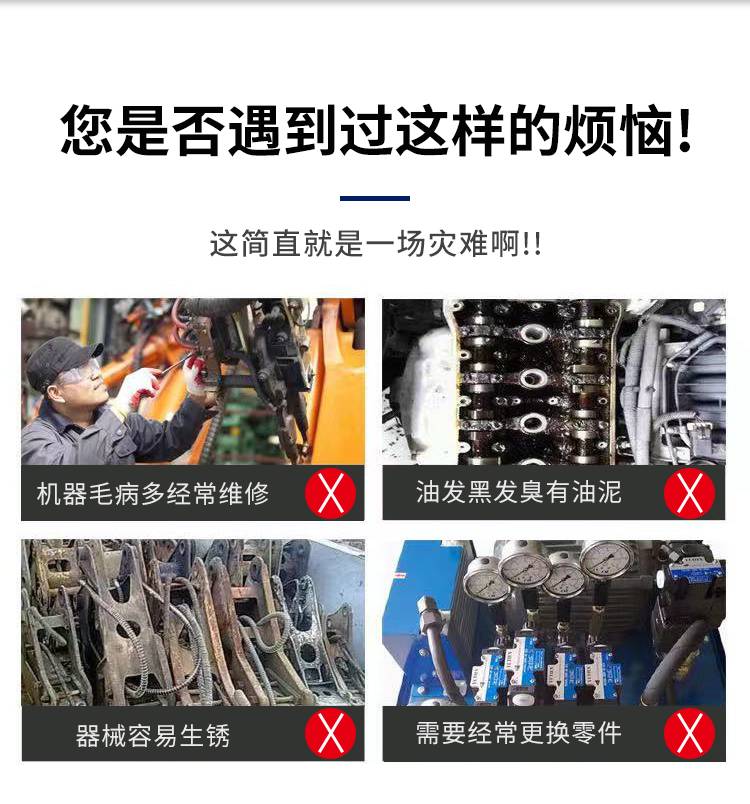 您是否遇到过这样的烦恼!

这简直就是一场灾难啊!!

机器毛病多经常维修

油发黑发臭有油泥

器械容易生锈

需要经常更换零件