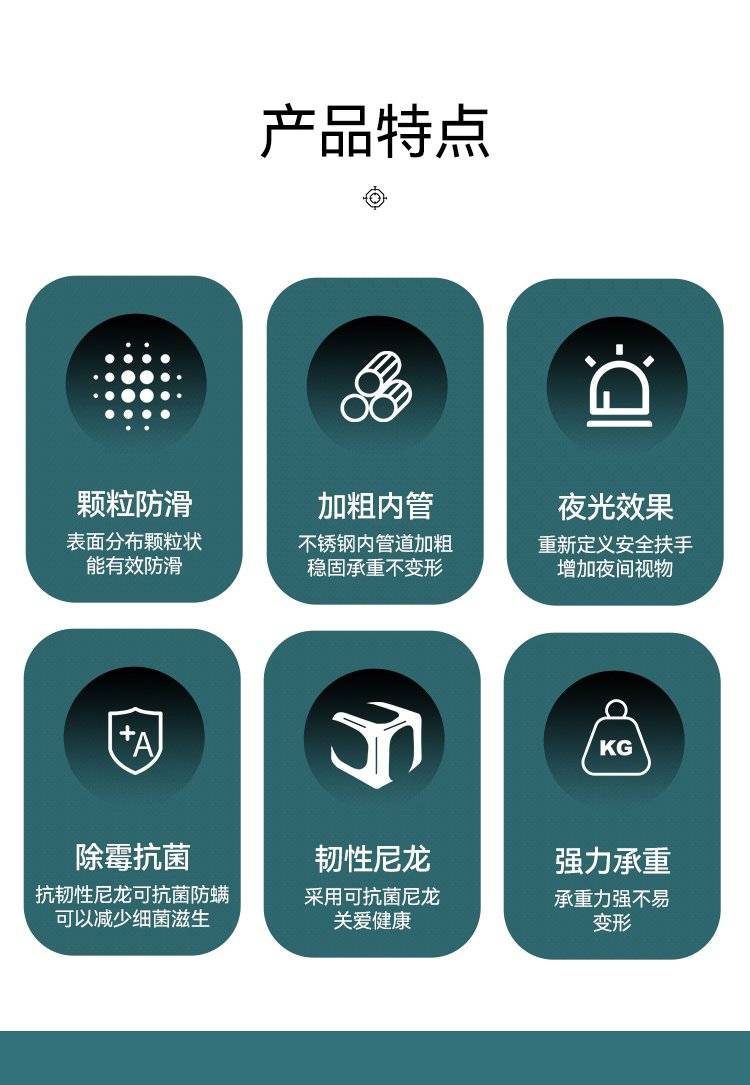 产品特点

颗粒防滑

表面分布颗粒状
能有效防滑

加粗内管

不锈钢内管道加粗
稳固承重不变形

夜光效果

重新定义安全扶手
增加夜间视物

+A

除霉抗菌

抗韧性尼龙可抗菌防螨
可以减少细菌滋生

韧性尼龙

采用可抗菌尼龙
关爱健康

KG

强力承重

承重力强不易
变形