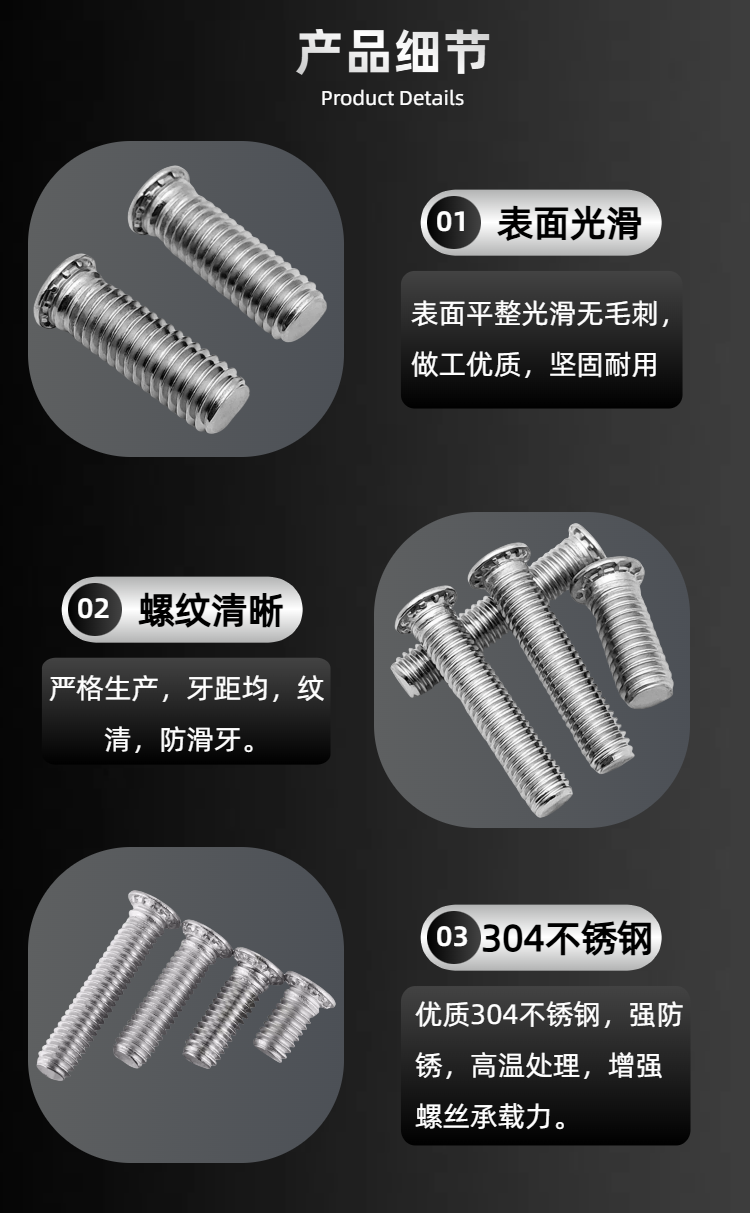 产品细节
Product Details

01 表面光滑

表面平整光滑无毛刺，做工优质，坚固耐用

02 螺纹清晰

严格生产，牙距均，纹清，防滑牙。

03 304不锈钢

优质304不锈钢，强防锈，高温处理，增强螺丝承载力。