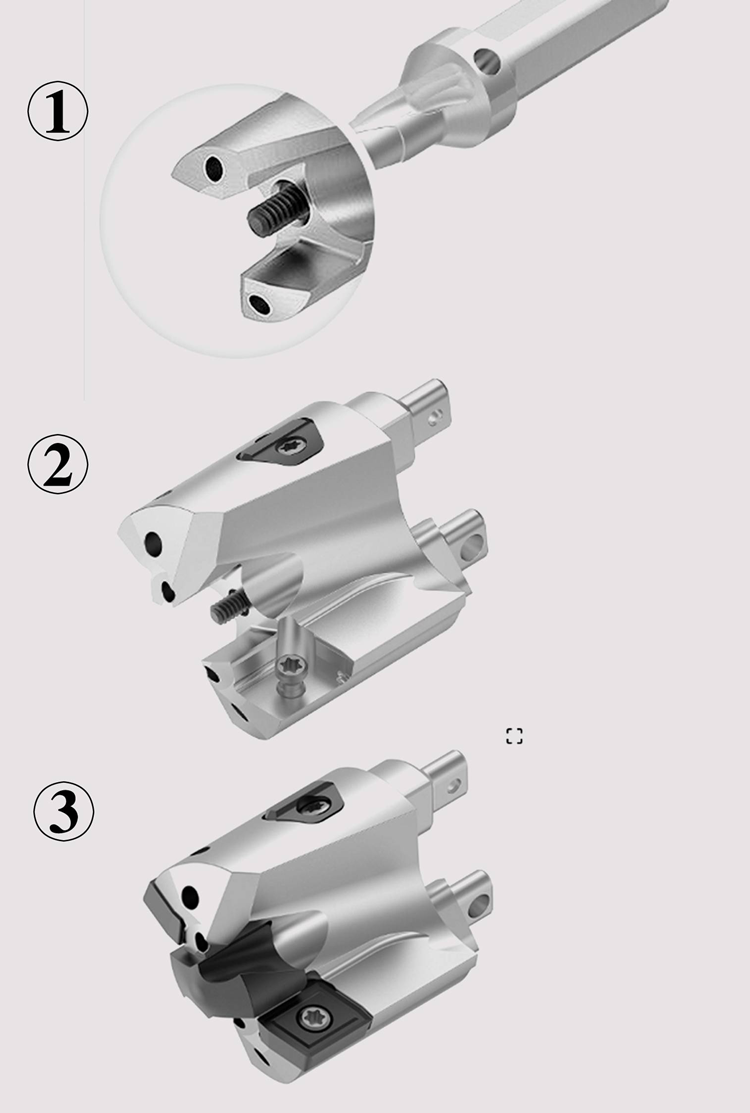 ①

②

③