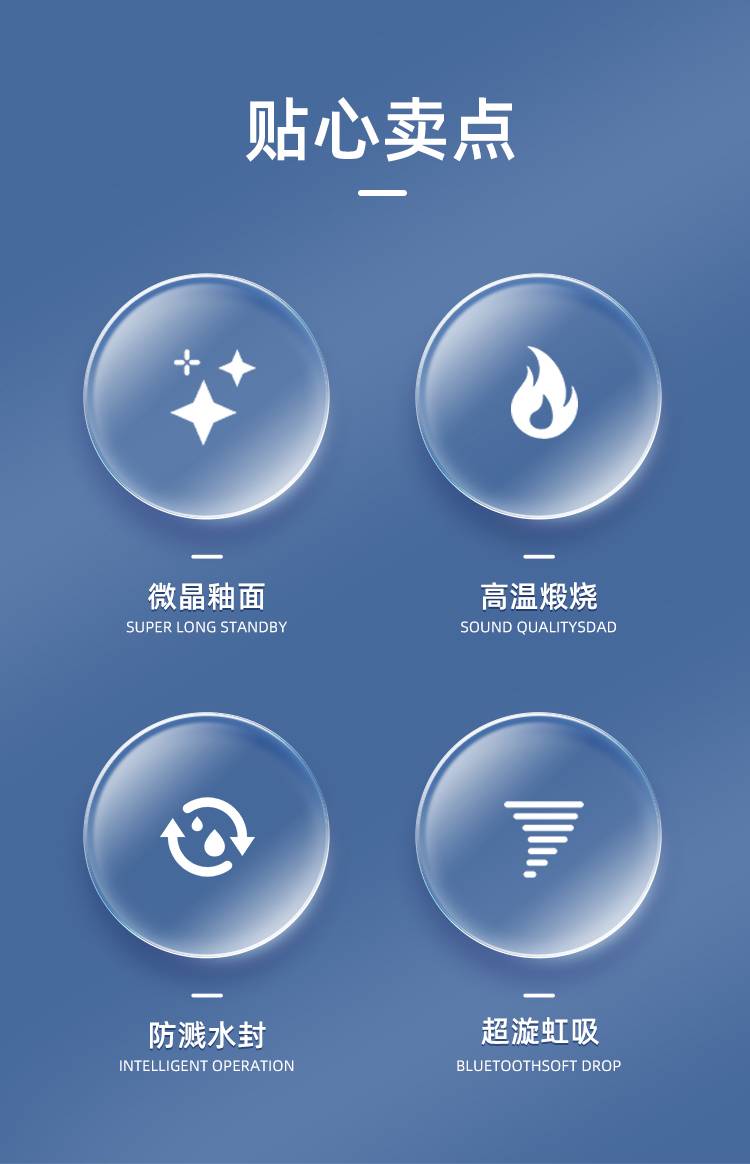 贴心卖点

微晶釉面
SUPER LONG STANDBY

高温煅烧
SOUND QUALITYSDAD

防溅水封
INTELLIGENT OPERATION

超漩虹吸
BLUETOOTHSOFT DROP