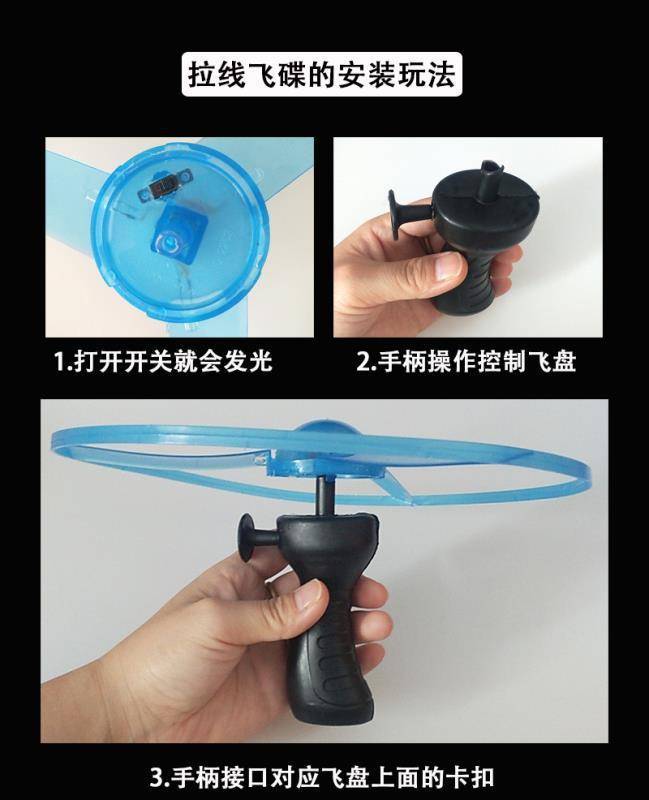 拉线飞碟的安装玩法

1.打开开关就会发光

2.手柄操作控制飞盘

3.手柄接口对应飞盘上面的卡扣