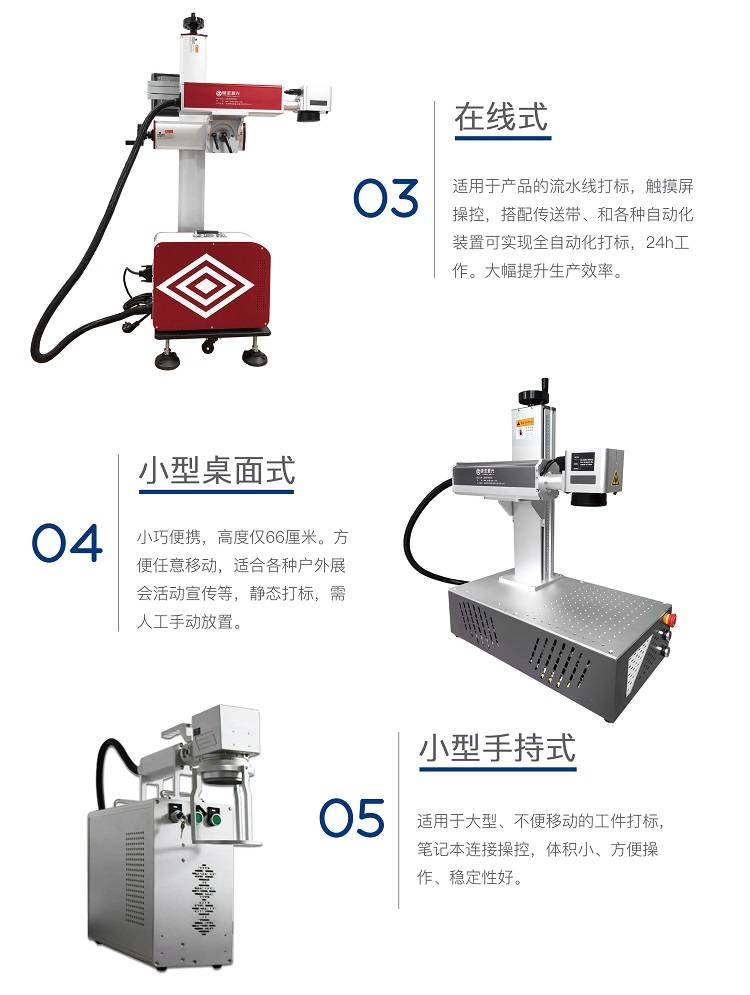 03

在线式

适用于产品的流水线打标，触摸屏操控，搭配传送带、和各种自动化装置可实现全自动化打标，24h工作。大幅提升生产效率。

04

小型桌面式

小巧便携，高度仅66厘米。方便任意移动，适合各种户外展会活动宣传等，静态打标，需人工手动放置。

05

小型手持式

适用于大型、不便移动的工件打标，笔记本连接操控，体积小、方便操作、稳定性好。