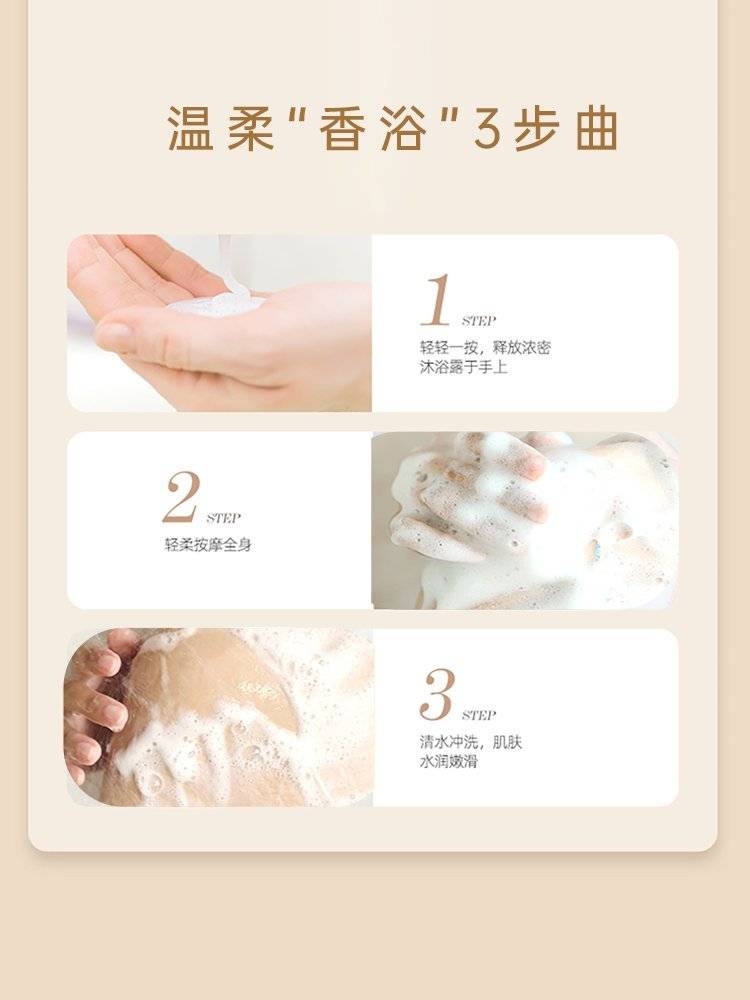 温柔"香浴"3步曲

1 STEP
轻轻一按，释放浓密沐浴露于手上

2 STEP
轻柔按摩全身

3 STEP
清水冲洗，肌肤水润嫩滑