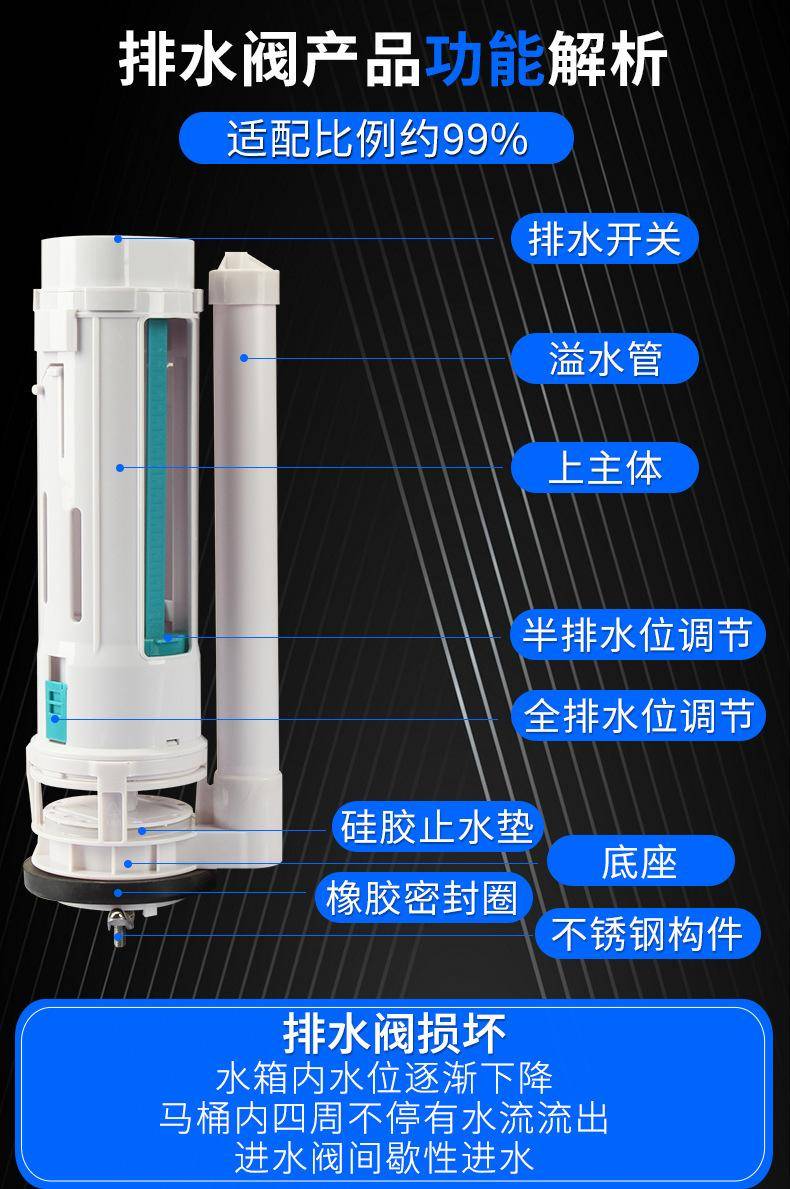 排水阀产品功能解析

适配比例约99%

排水开关

溢水管

上主体

半排水位调节

全排水位调节

硅胶止水垫

底座

橡胶密封圈

不锈钢构件

排水阀损坏

水箱内水位逐渐下降
马桶内四周不停有水流流出
进水阀间歇性进水