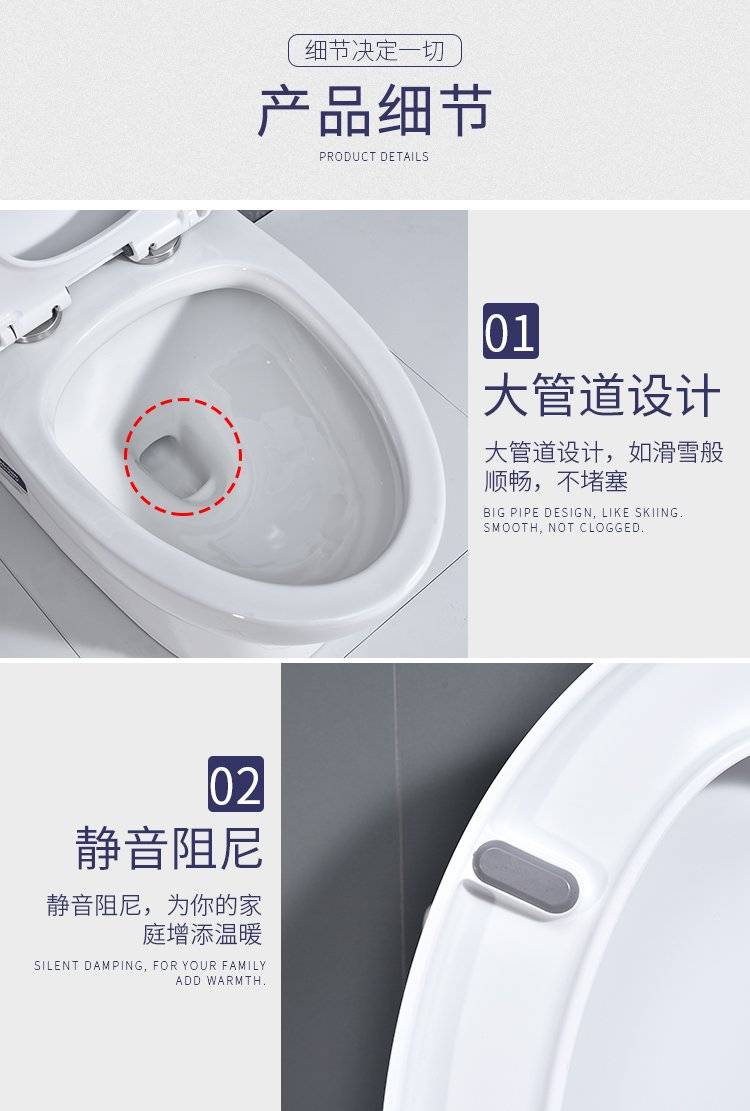 细节决定一切

产品细节

PRODUCT DETAILS

01

大管道设计

大管道设计，如滑雪般顺畅，不堵塞

BIG PIPE DESIGN, LIKE SKIING. SMOOTH, NOT CLOGGED.

02

静音阻尼

静音阻尼，为你的家庭增添温暖

SILENT DAMPING, FOR YOUR FAMILY ADD WARMTH.