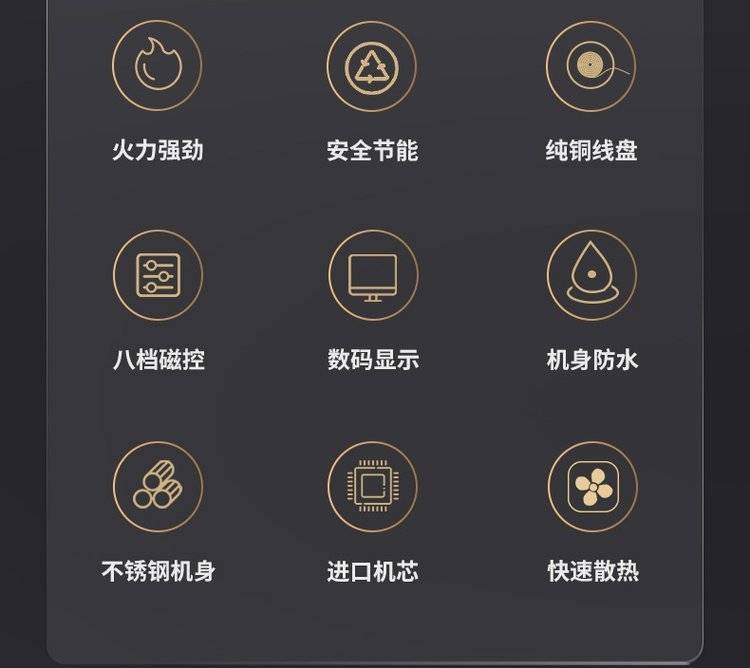 火力强劲

安全节能

纯铜线盘

八档磁控

数码显示

机身防水

不锈钢机身

进口机芯

快速散热