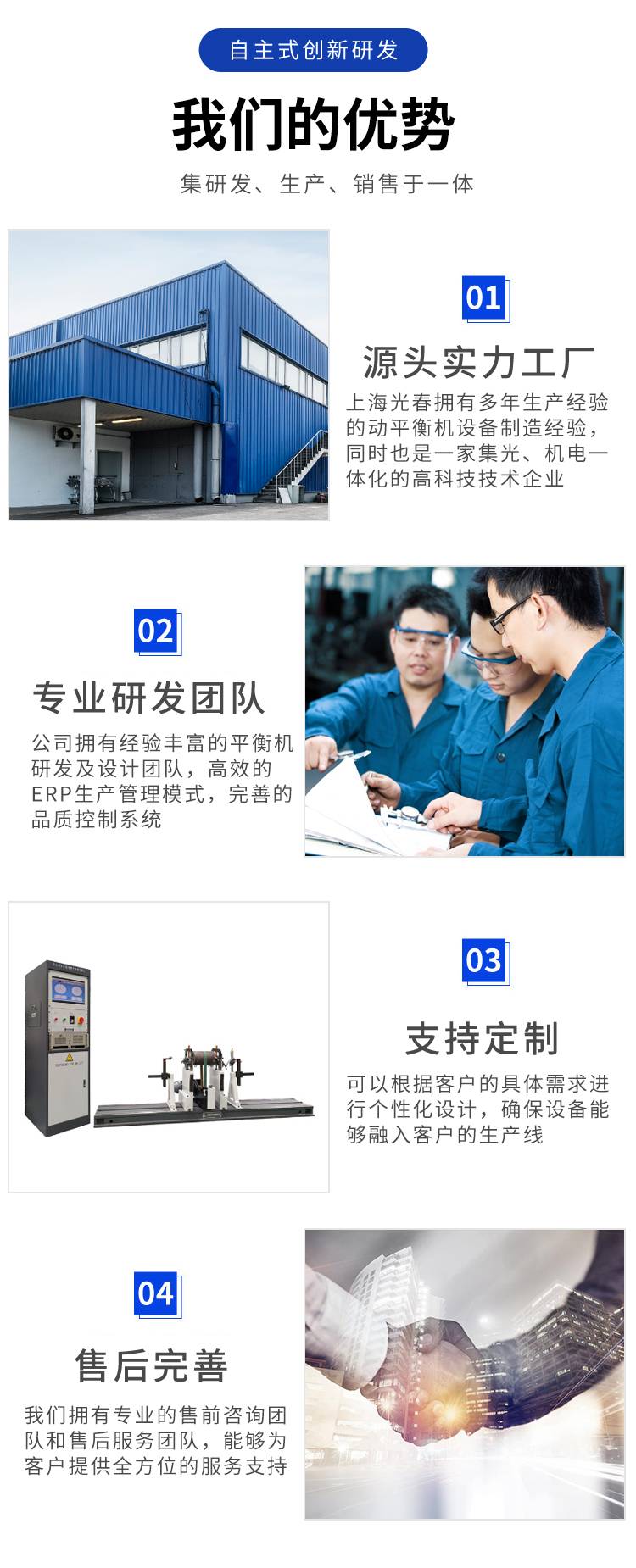 自主式创新研发

我们的优势

集研发、生产、销售于一体

01

源头实力工厂

上海光春拥有多年生产经验的动平衡机设备制造经验，同时也是一家集光、机电一体化的高科技技术企业

02

专业研发团队

公司拥有经验丰富的平衡机研发及设计团队，高效的ERP生产管理模式，完善的品质控制系统

03

支持定制

可以根据客户的具体需求进行个性化设计，确保设备能够融入客户的生产线

04

售后完善

我们拥有专业的售前咨询团队和售后服务团队，能够为客户提供全方位的服务支持