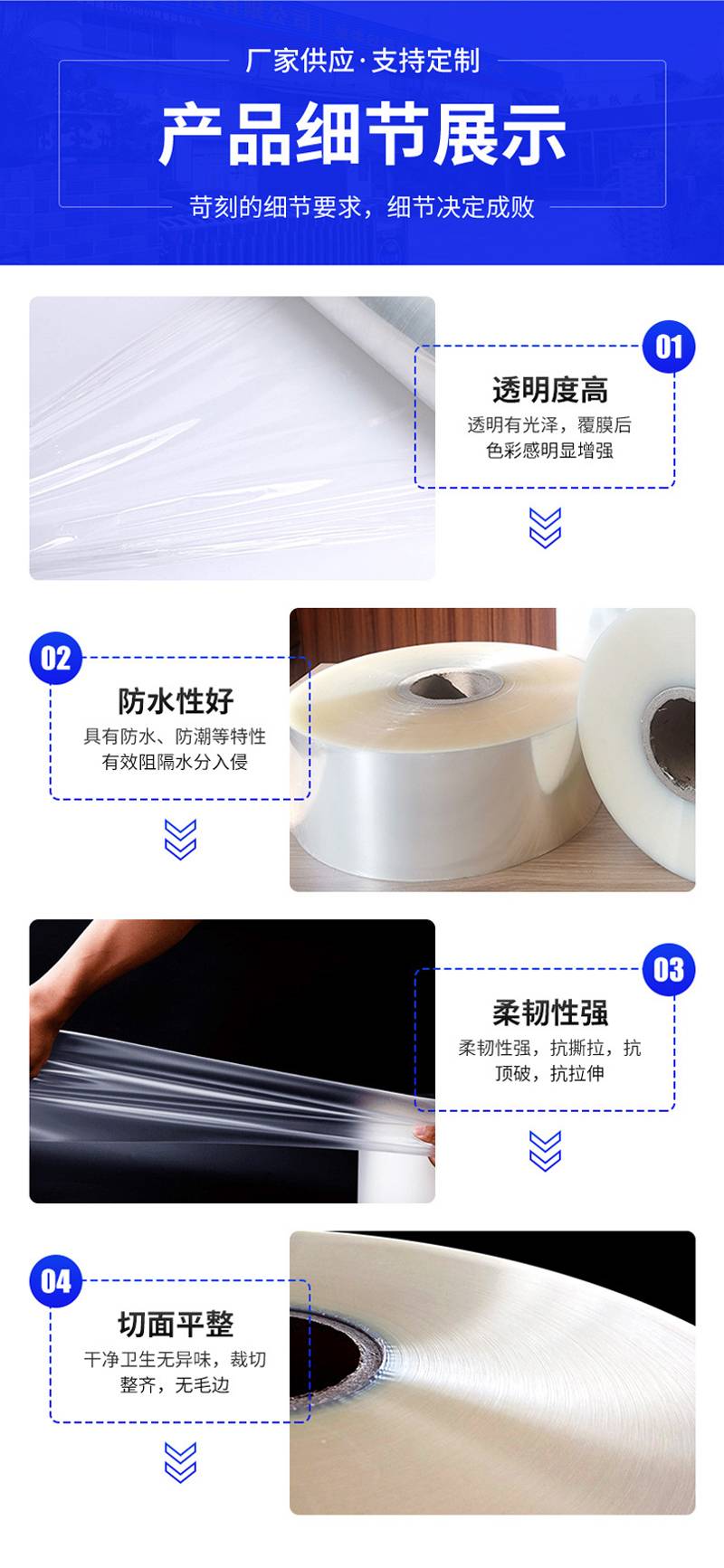 厂家供应·支持定制

产品细节展示

苛刻的细节要求，细节决定成败

01

透明度高

透明有光泽，覆膜后色彩感明显增强

02

防水性好

具有防水、防潮等特性有效阻隔水分入侵

03

柔韧性强

柔韧性强，抗撕拉，抗顶破，抗拉伸

04

切面平整

干净卫生无异味，裁切整齐，无毛边