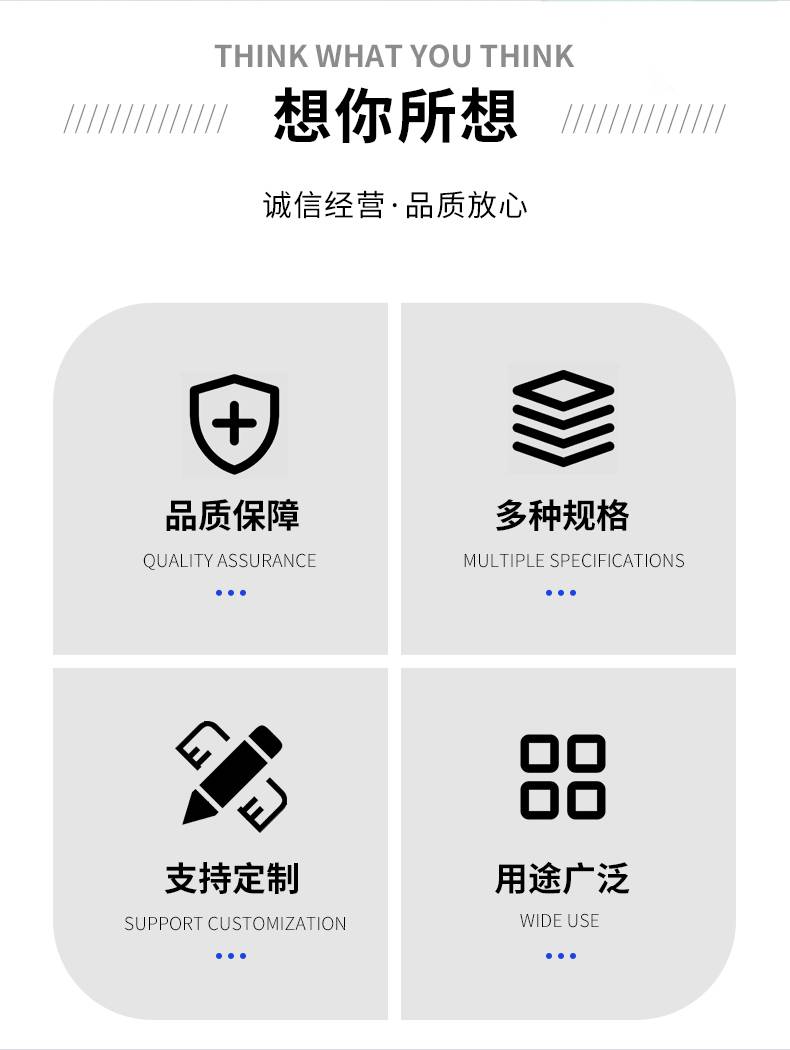 THINK WHAT YOU THINK

想你所想

诚信经营·品质放心

品质保障
QUALITY ASSURANCE

多种规格
MULTIPLE SPECIFICATIONS

支持定制
SUPPORT CUSTOMIZATION

用途广泛
WIDE USE