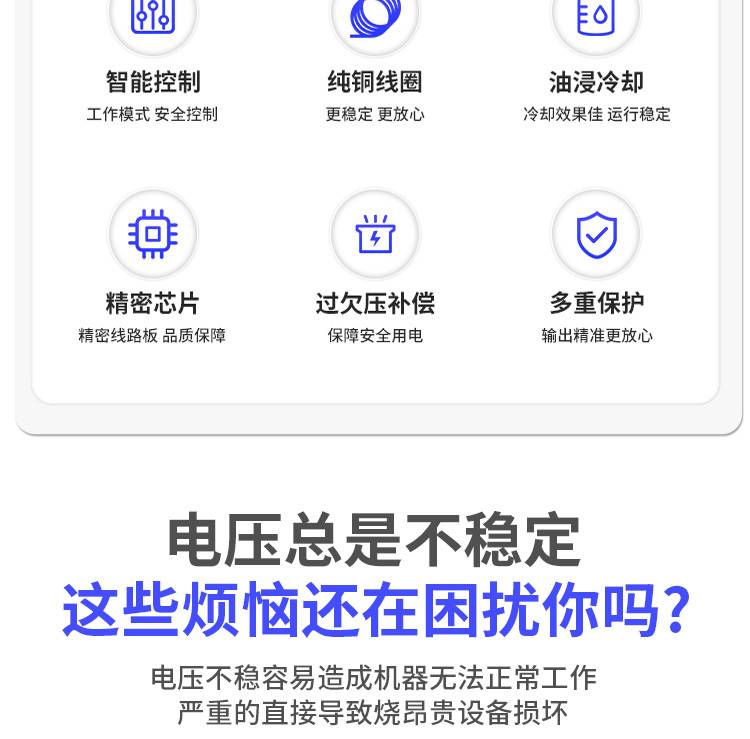 智能控制
工作模式 安全控制

纯铜线圈
更稳定 更放心

油浸冷却
冷却效果佳 运行稳定

精密芯片
精密线路板 品质保障

过欠压补偿
保障安全用电

多重保护
输出精准更放心

电压总是不稳定
这些烦恼还在困扰你吗?

电压不稳容易造成机器无法正常工作
严重的直接导致烧昂贵设备损坏