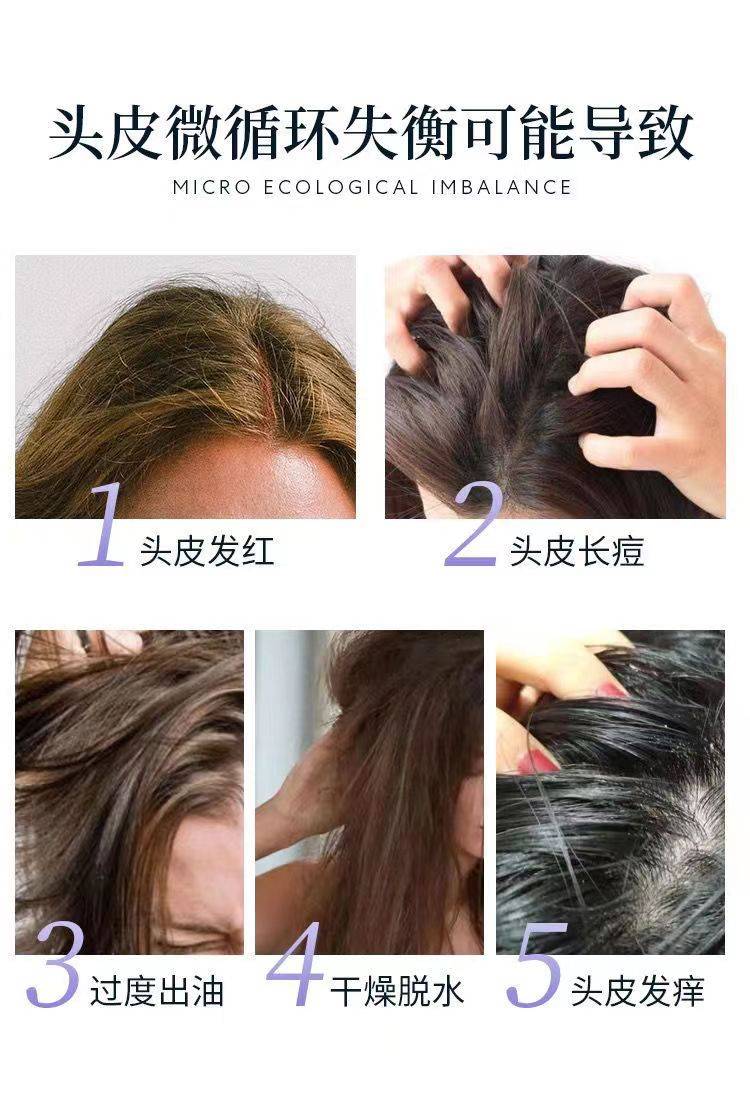 头皮微循环失衡可能导致
MICRO ECOLOGICAL IMBALANCE

1 头皮发红

2 头皮长痘

3 过度出油

4 干燥脱水

5 头皮发痒