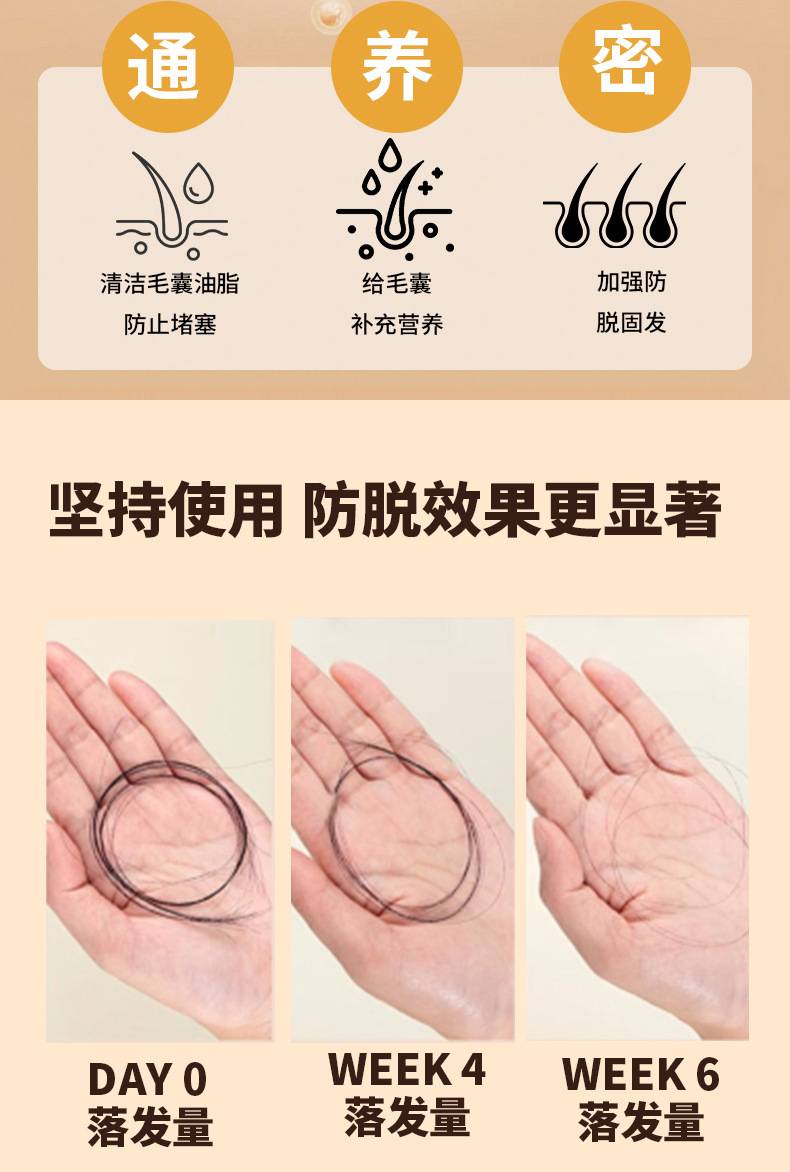 通

清洁毛囊油脂
防止堵塞

养

给毛囊
补充营养

密

加强防
脱固发

坚持使用 防脱效果更显著

DAY 0
落发量

WEEK 4
落发量

WEEK 6
落发量