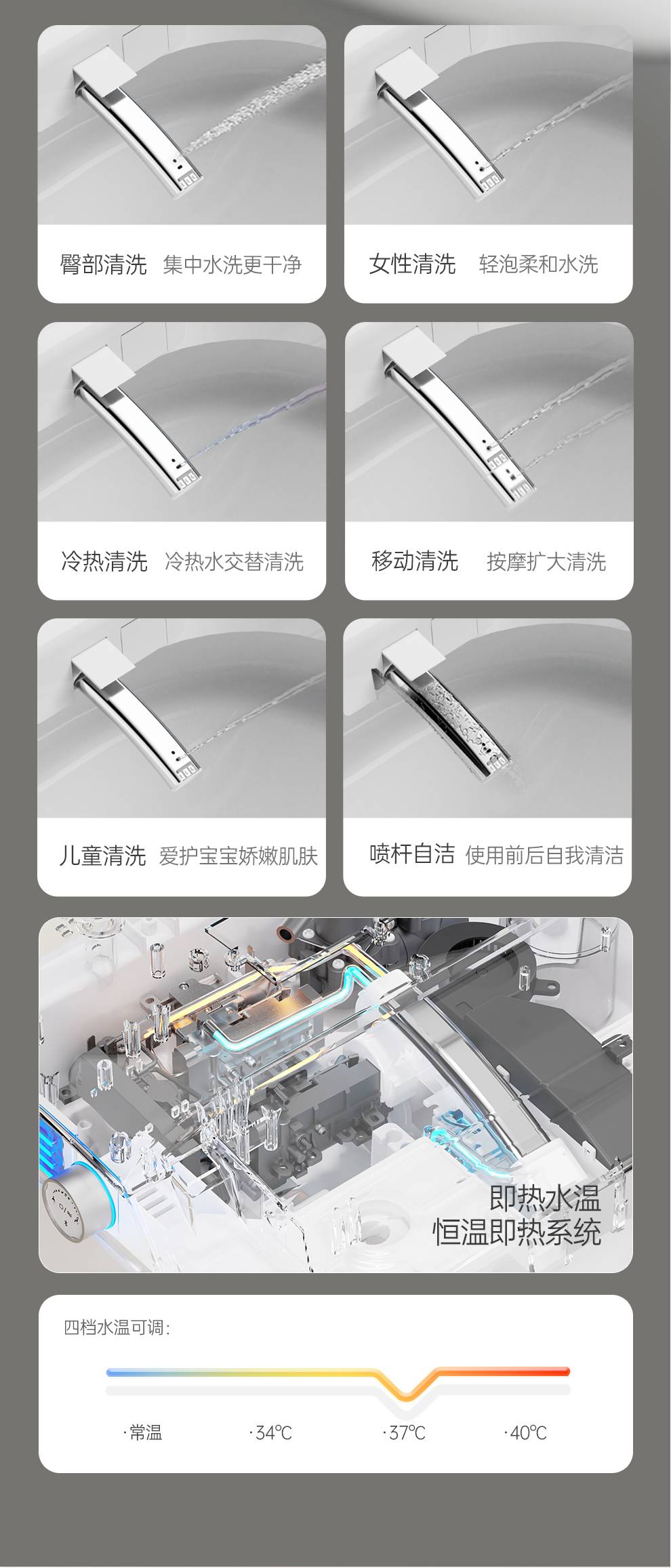 臀部清洗 集中水洗更干净

女性清洗 轻泡柔和水洗

冷热清洗 冷热水交替清洗

移动清洗 按摩扩大清洗

儿童清洗 爱护宝宝娇嫩肌肤

喷杆自洁 使用前后自我清洁

即热水温
恒温即热系统

四档水温可调：

·常温 ·34℃ ·37℃ ·40℃