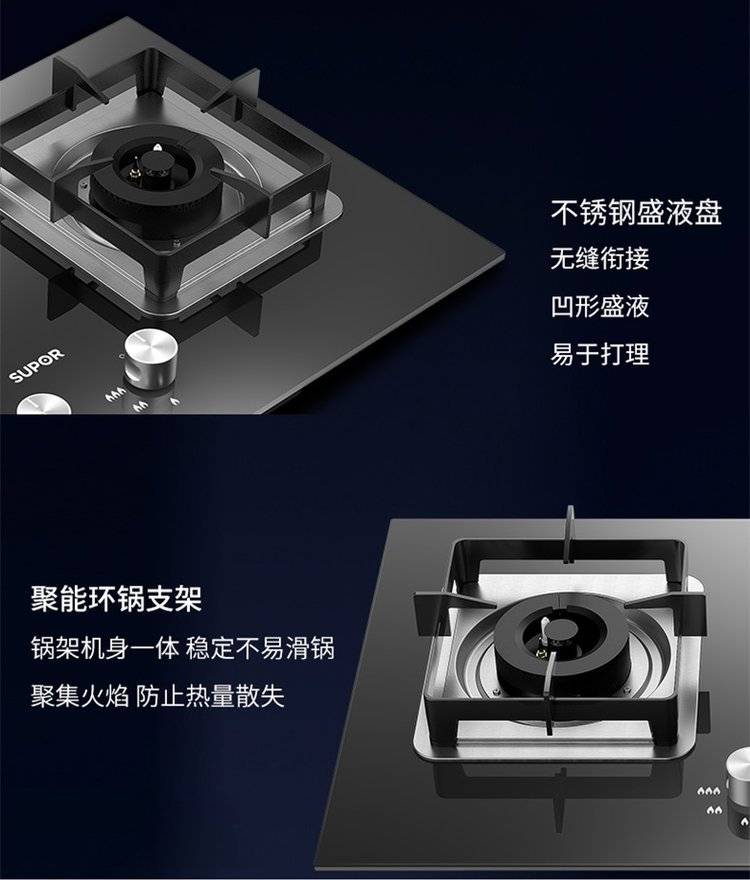 SUPOR

不锈钢盛液盘
无缝衔接
凹形盛液
易于打理

聚能环锅支架
锅架机身一体 稳定不易滑锅
聚集火焰 防止热量散失