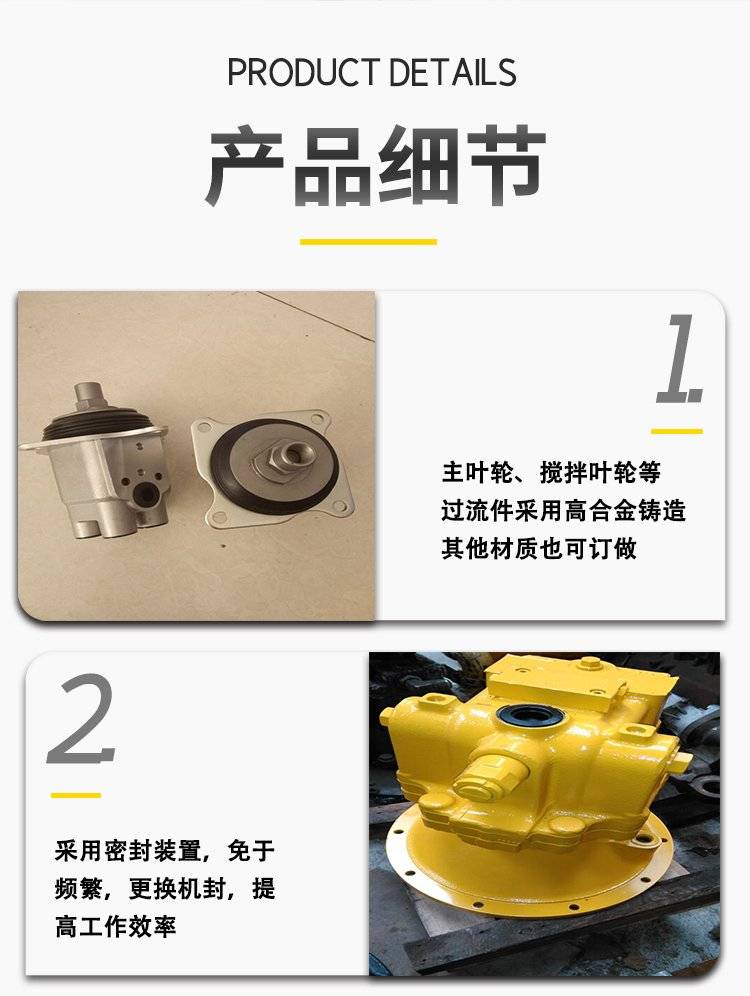 PRODUCT DETAILS

产品细节

1.

主叶轮、搅拌叶轮等过流件采用高合金铸造其他材质也可订做

2

采用密封装置，免于频繁，更换机封，提高工作效率