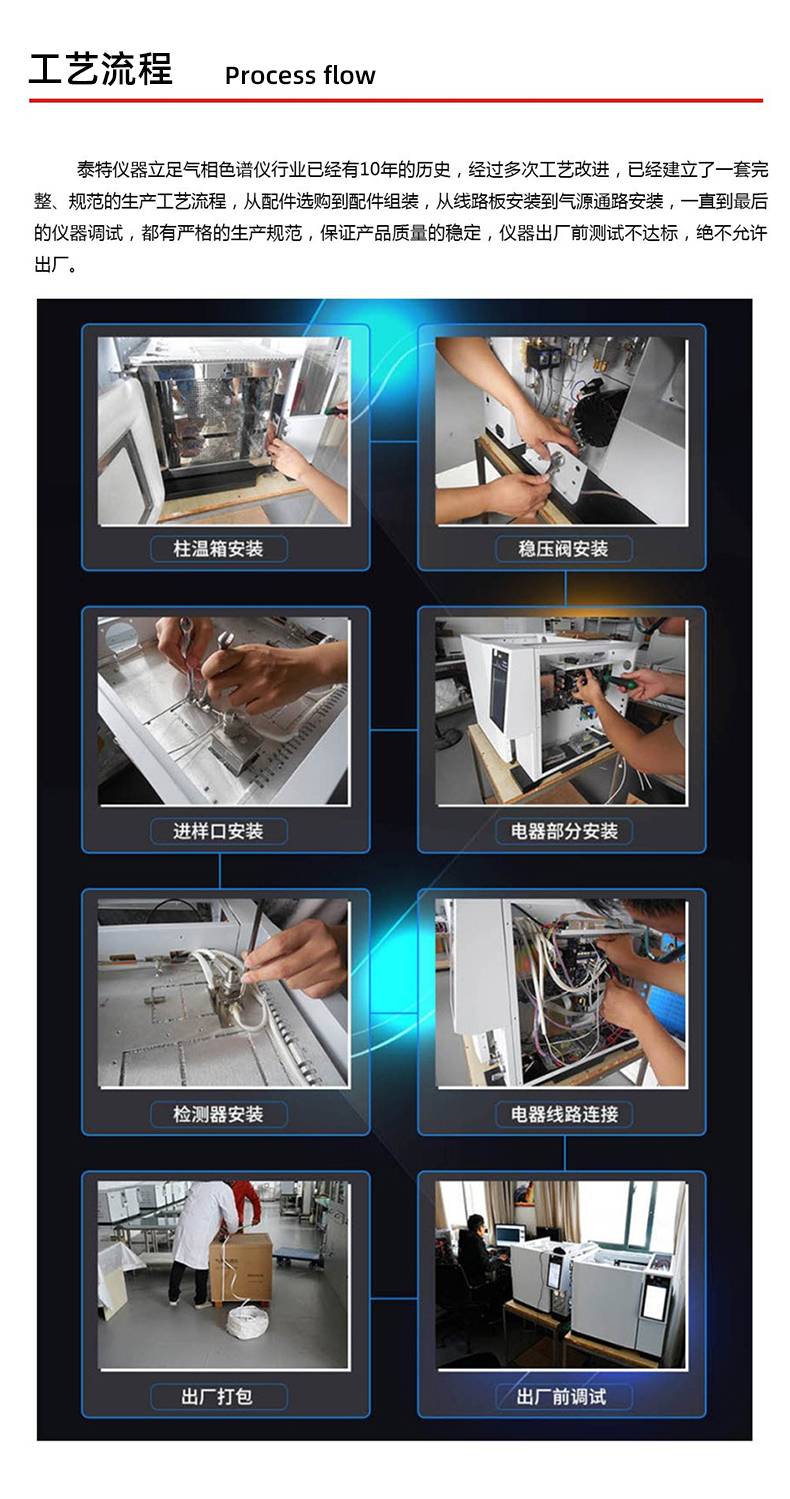 工艺流程 Process flow

泰特仪器立足气相色谱仪行业已经有10年的历史，经过多次工艺改进，已经建立了一套完整、规范的生产工艺流程，从配件选购到配件组装，从线路板安装到气源通路安装，一直到最后的仪器调试，都有严格的生产规范，保证产品质量的稳定，仪器出厂前测试不达标，绝不允许出厂。

柱温箱安装

稳压阀安装

进样口安装

电器部分安装

检测器安装

电器线路连接

出厂打包

出厂前调试