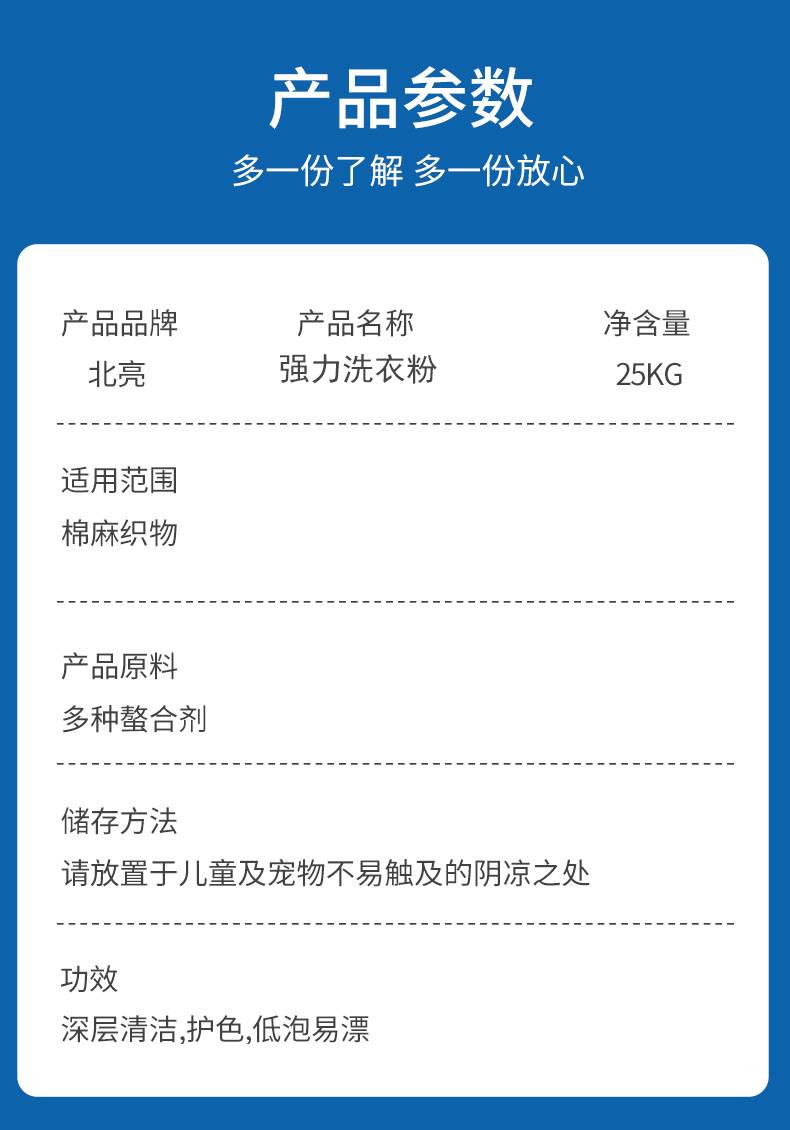 产品参数

多一份了解 多一份放心

产品品牌
北亮

产品名称
强力洗衣粉

净含量
25KG

适用范围
棉麻织物

产品原料
多种螯合剂

储存方法
请放置于儿童及宠物不易触及的阴凉之处

功效
深层清洁,护色,低泡易漂