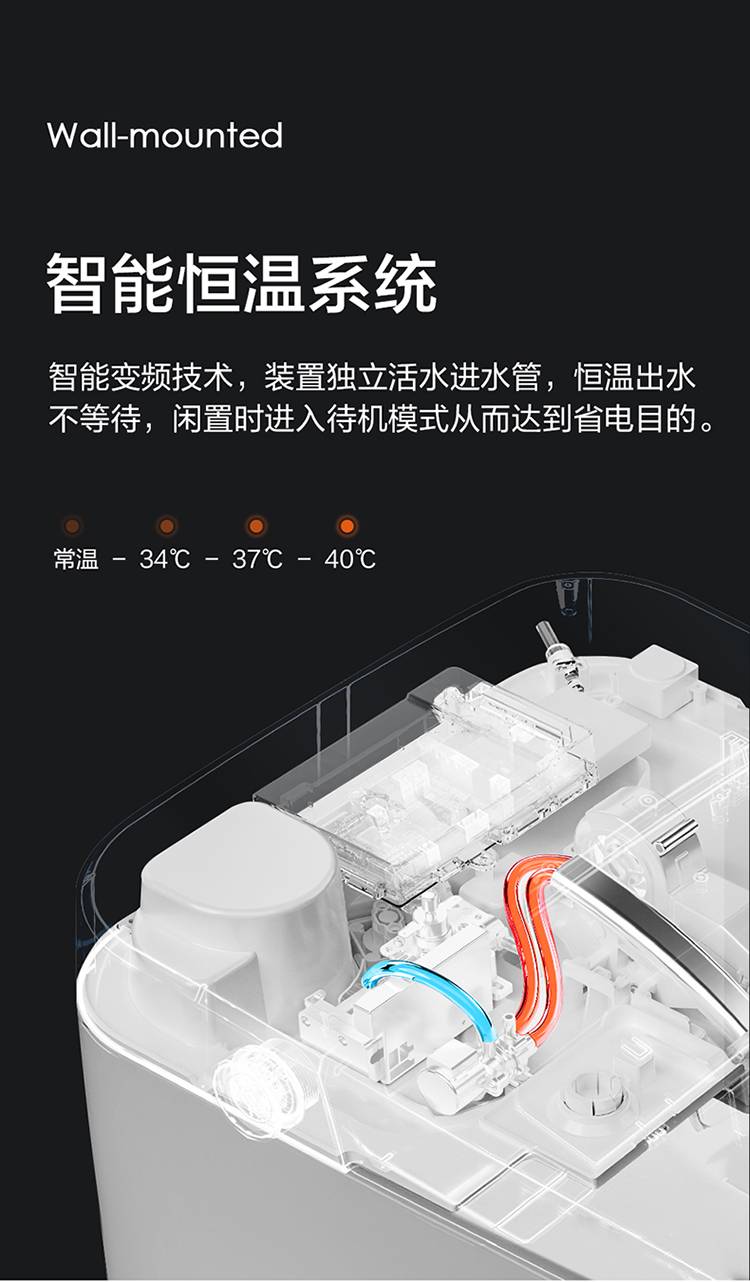 Wall-mounted

智能恒温系统

智能变频技术，装置独立活水进水管，恒温出水不等待，闲置时进入待机模式从而达到省电目的。

常温 - 34℃ - 37℃ - 40℃