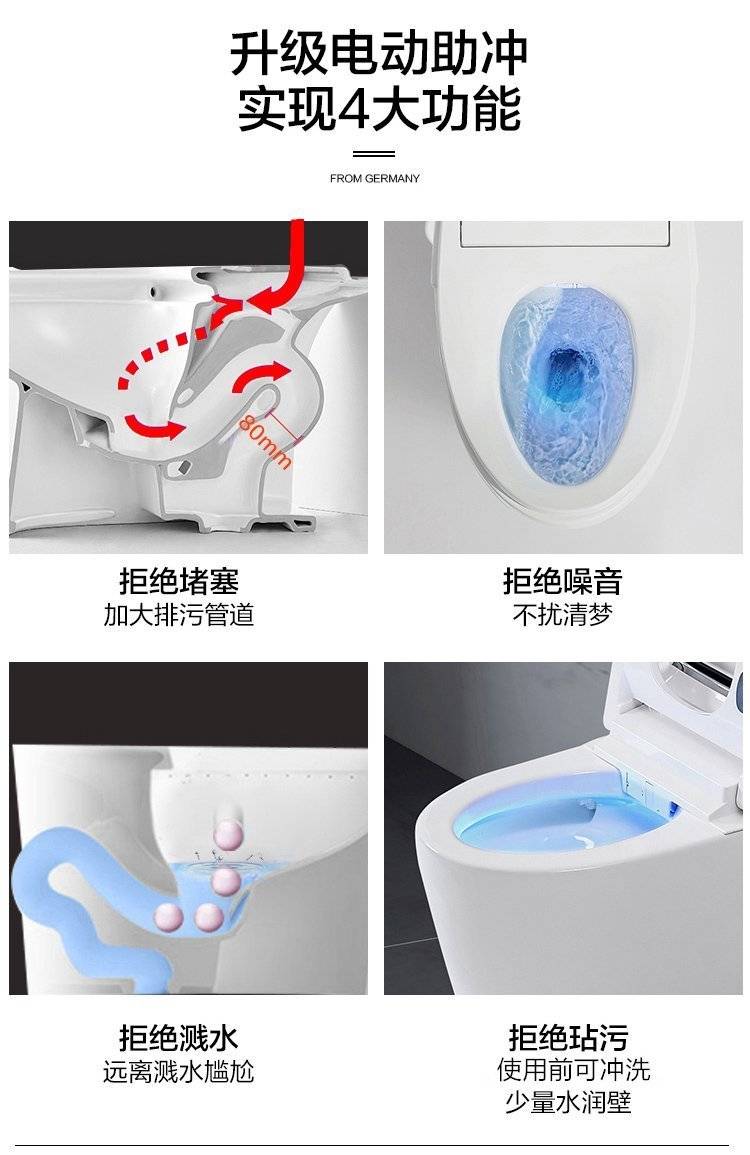 升级电动助冲
实现4大功能

FROM GERMANY

80mm

拒绝堵塞
加大排污管道

拒绝噪音
不扰清梦

拒绝溅水
远离溅水尴尬

拒绝玷污
使用前可冲洗
少量水润壁