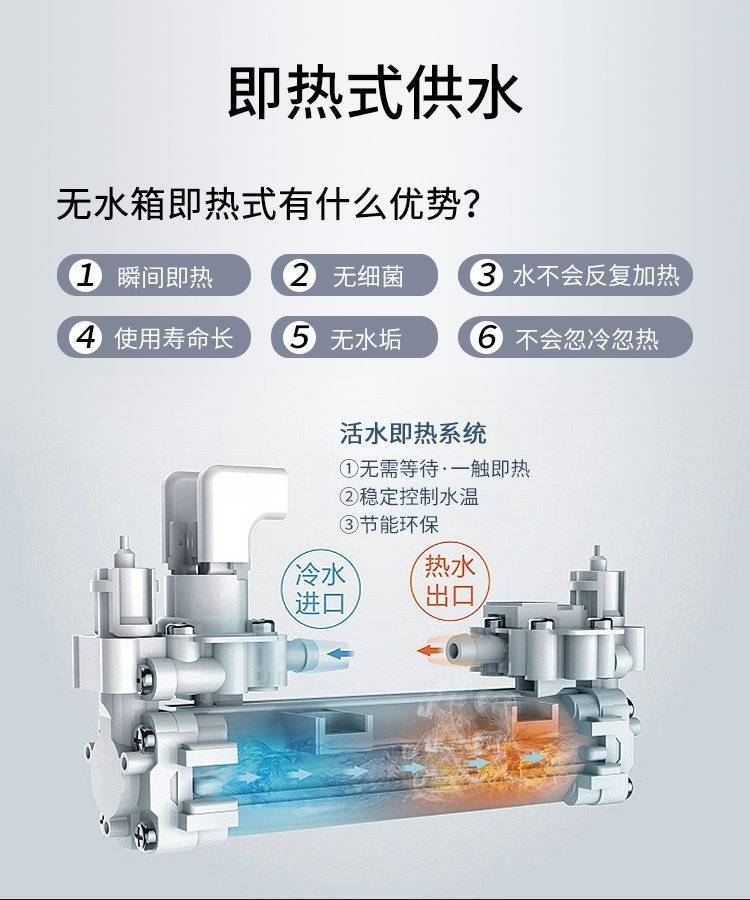 即热式供水

无水箱即热式有什么优势?

1 瞬间即热
2 无细菌
3 水不会反复加热
4 使用寿命长
5 无水垢
6 不会忽冷忽热

活水即热系统
①无需等待·一触即热
②稳定控制水温
③节能环保

冷水进口

热水出口