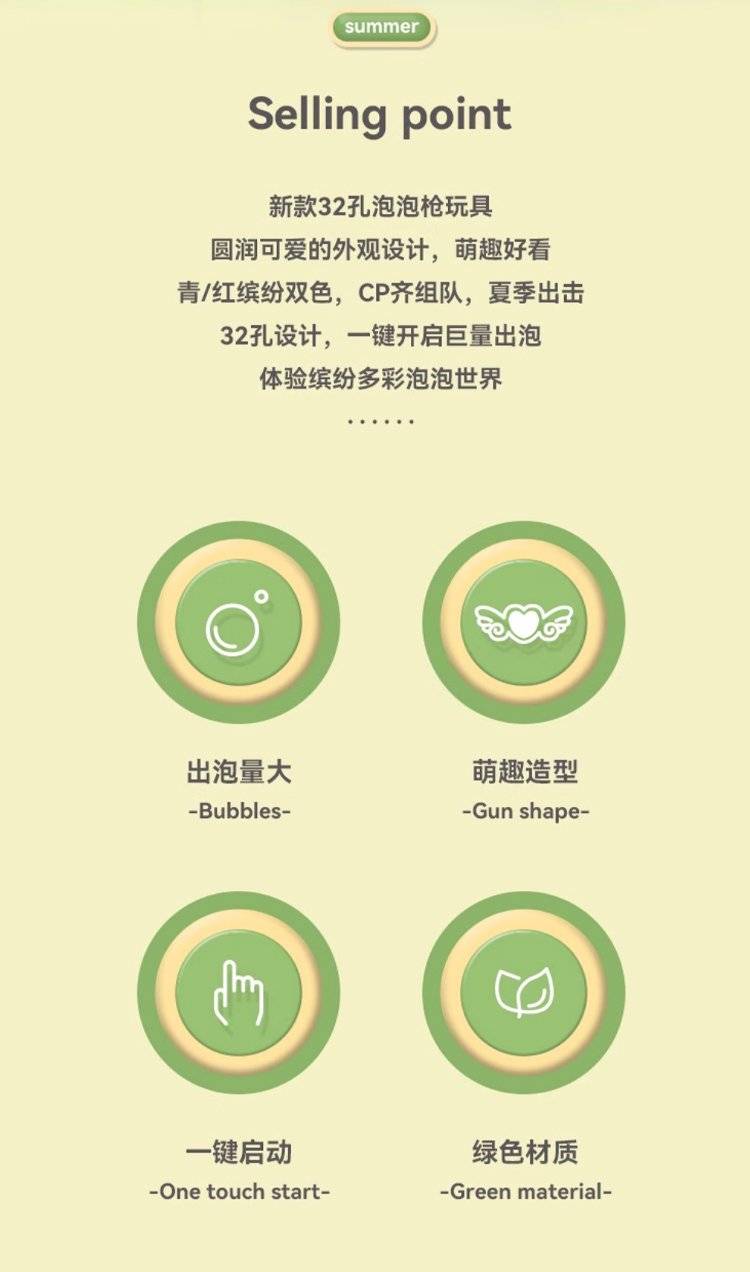 summer

Selling point

新款32孔泡泡枪玩具
圆润可爱的外观设计，萌趣好看
青/红缤纷双色，CP齐组队，夏季出击
32孔设计，一键开启巨量出泡
体验缤纷多彩泡泡世界
......

出泡量大
-Bubbles-

萌趣造型
-Gun shape-

一键启动
-One touch start-

绿色材质
-Green material-