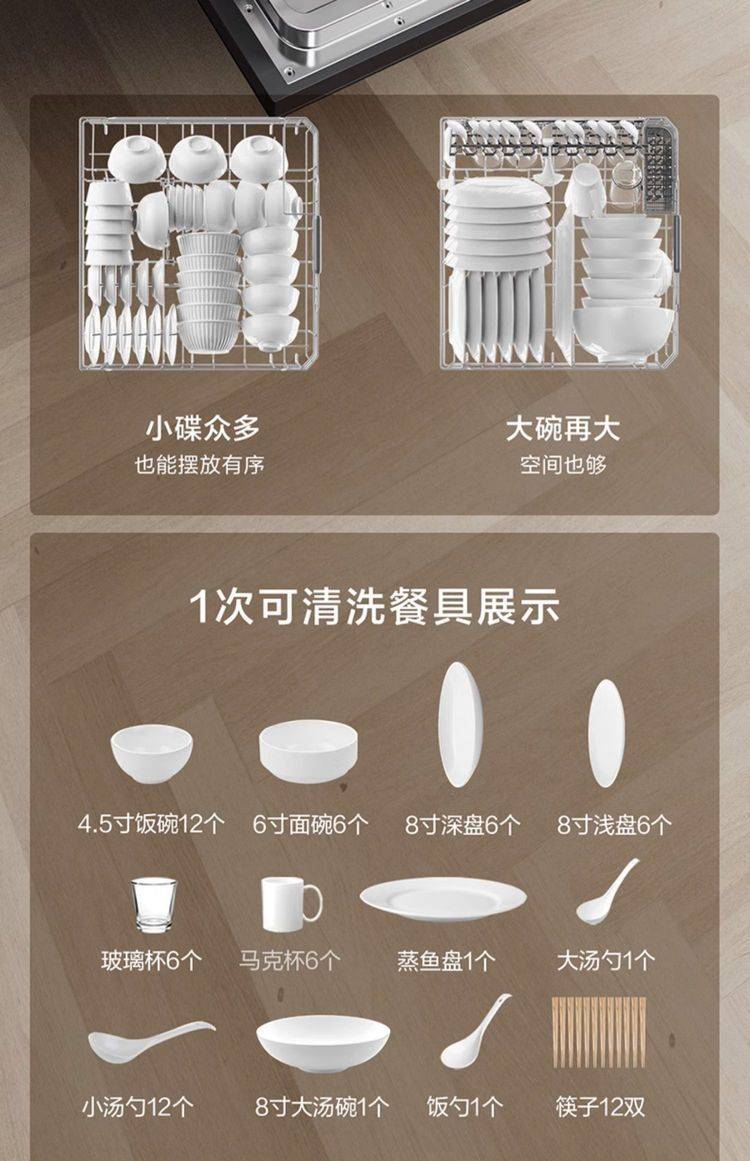 小碟众多
也能摆放有序

大碗再大
空间也够

1次可清洗餐具展示

4.5寸饭碗12个

6寸面碗6个

8寸深盘6个

8寸浅盘6个

玻璃杯6个

马克杯6个

蒸鱼盘1个

大汤勺1个

小汤勺12个

8寸大汤碗1个

饭勺1个

筷子12双