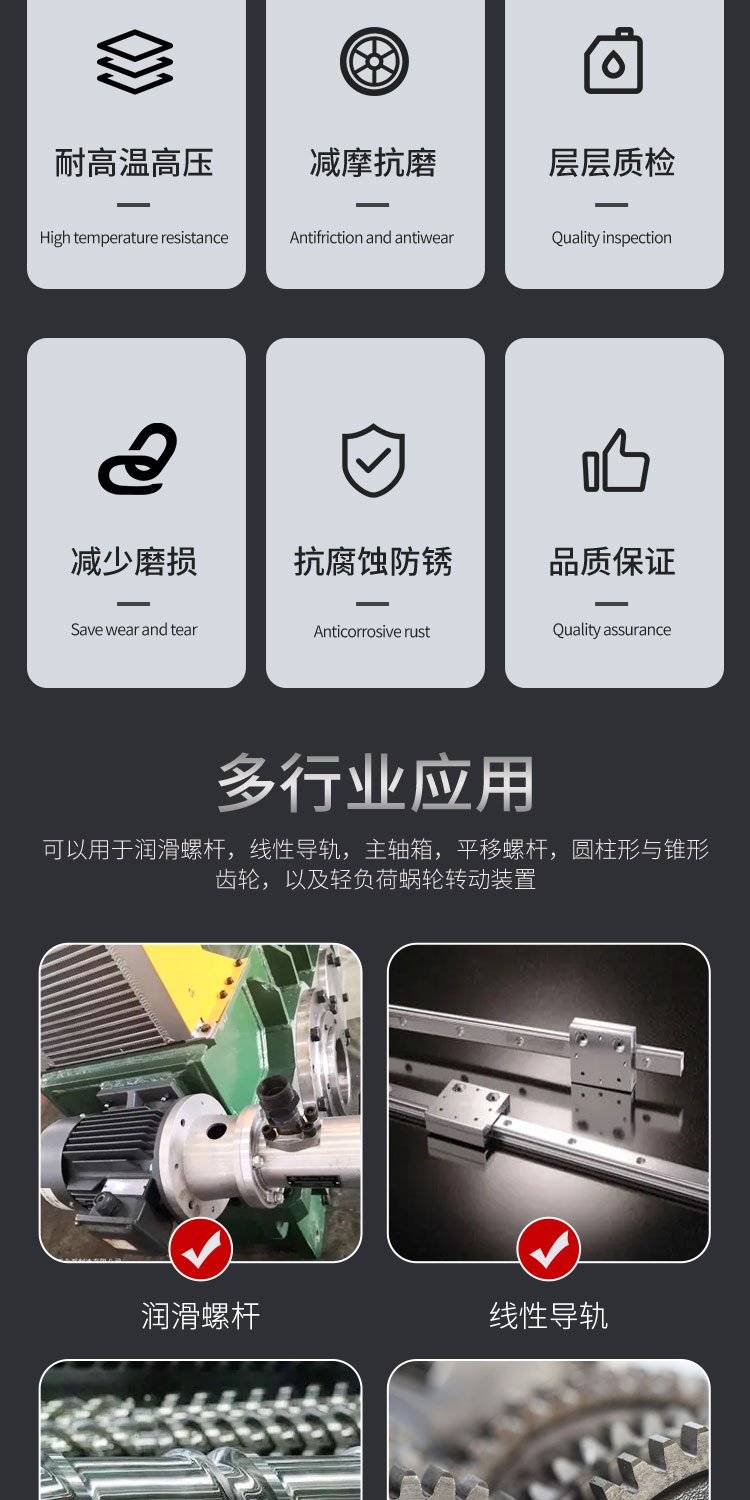 耐高温高压

High temperature resistance

减摩抗磨

Antifriction and antiwear

层层质检

Quality inspection

减少磨损

Save wear and tear

抗腐蚀防锈

Anticorrosive rust

品质保证

Quality assurance

多行业应用

可以用于润滑螺杆，线性导轨，主轴箱，平移螺杆，圆柱形与锥形齿轮，以及轻负荷蜗轮转动装置

润滑螺杆

线性导轨