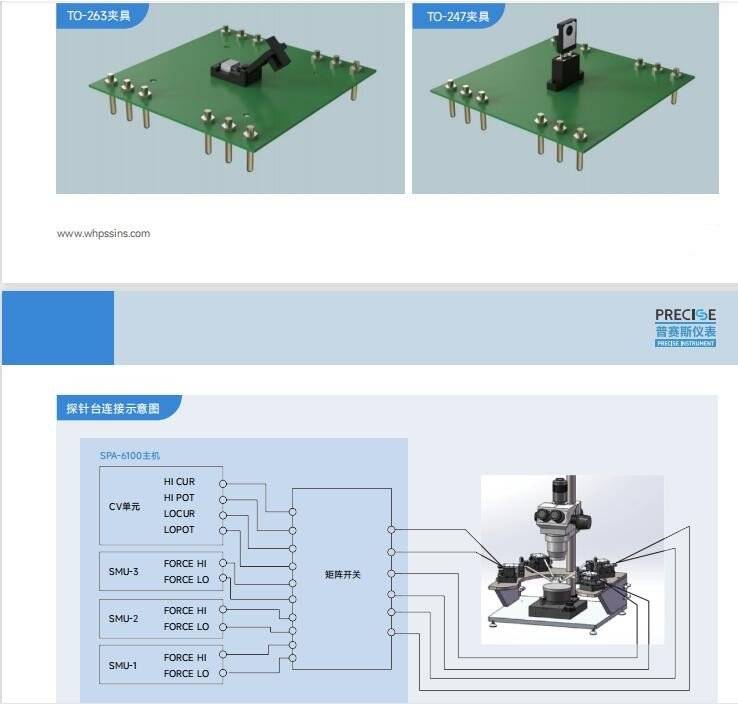 TO-263夹具

TO-247夹具

www.whpssins.com

PRECISE
普赛斯仪表
PRECISE INSTRUMENT

探针台连接示意图

SPA-6100主机

CV单元
HI CUR
HI POT
LOCUR
LOPOT

SMU-3
FORCE HI
FORCE LO

SMU-2
FORCE HI
FORCE LO

SMU-1
FORCE HI
FORCE LO

矩阵开关