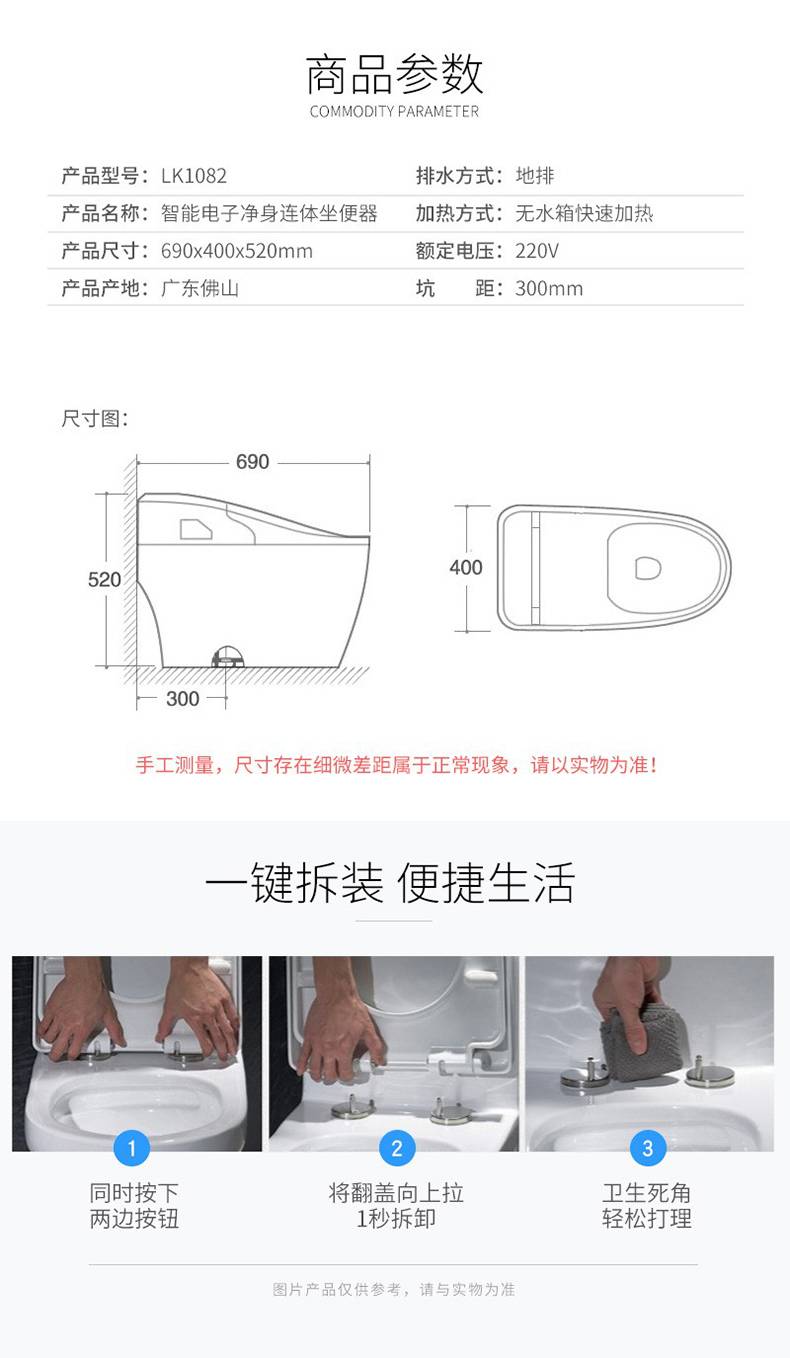 商品参数
COMMODITY PARAMETER

| 产品型号：LK1082 | 排水方式：地排 |
|---|---|
| 产品名称：智能电子净身连体坐便器 | 加热方式：无水箱快速加热 |
| 产品尺寸：690x400x520mm | 额定电压：220V |
| 产品产地：广东佛山 | 坑　　距：300mm |

尺寸图：

690
520
300
400

手工测量，尺寸存在细微差距属于正常现象，请以实物为准！

一键拆装 便捷生活

1
同时按下
两边按钮

2
将翻盖向上拉
1秒拆卸

3
卫生死角
轻松打理

图片产品仅供参考，请与实物为准