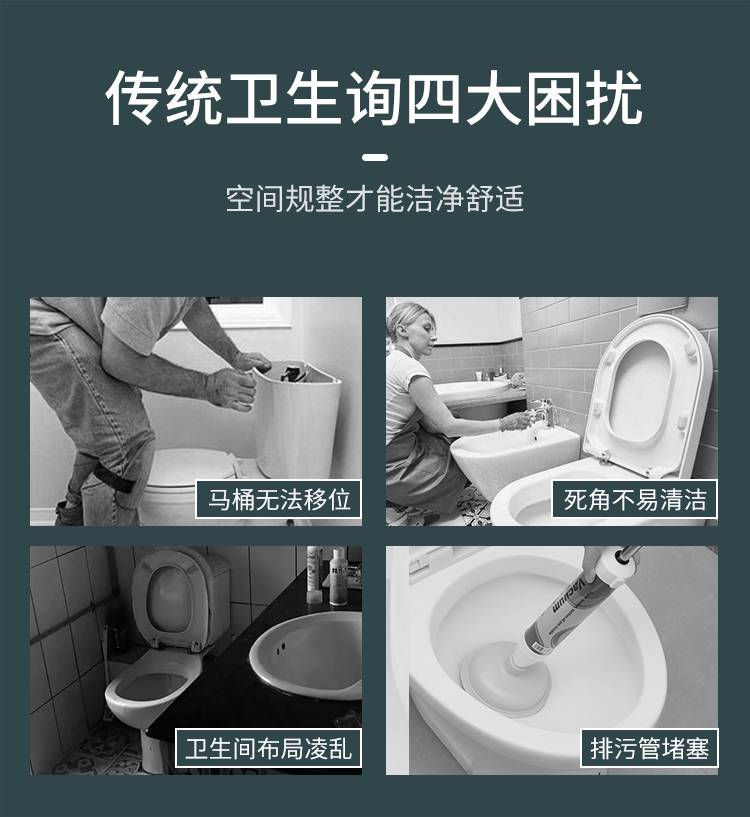 传统卫生询四大困扰

空间规整才能洁净舒适

马桶无法移位

死角不易清洁

卫生间布局凌乱

Vacuum

排污管堵塞