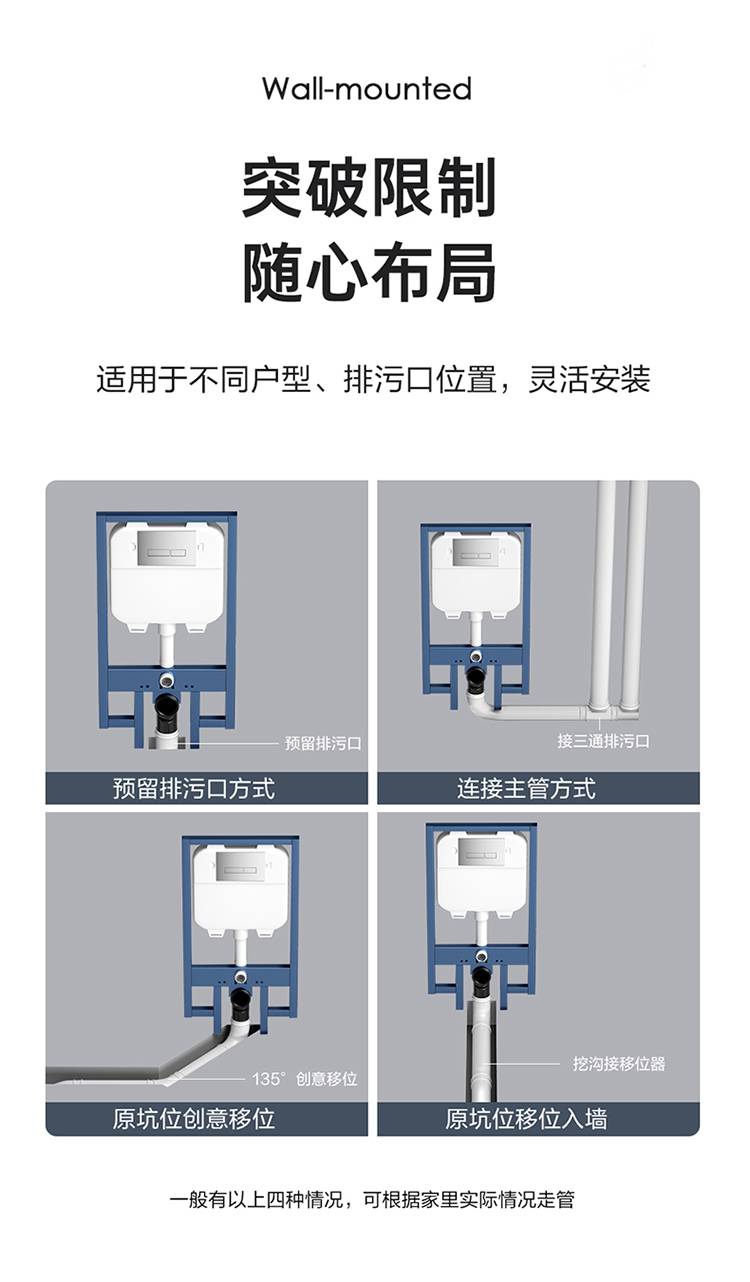 Wall-mounted

突破限制
随心布局

适用于不同户型、排污口位置，灵活安装

预留排污口

预留排污口方式

接三通排污口

连接主管方式

135° 创意移位

原坑位创意移位

挖沟接移位器

原坑位移位入墙

一般有以上四种情况，可根据家里实际情况走管