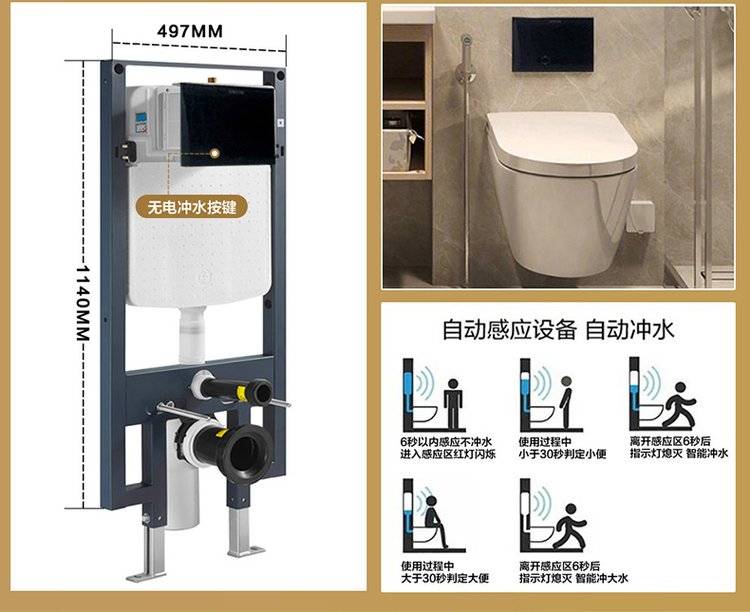 497MM

1140MM

无电冲水按键

自动感应设备 自动冲水

6秒以内感应不冲水
进入感应区红灯闪烁

使用过程中
小于30秒判定小便

离开感应区6秒后
指示灯熄灭 智能冲水

使用过程中
大于30秒判定大便

离开感应区6秒后
指示灯熄灭 智能冲大水