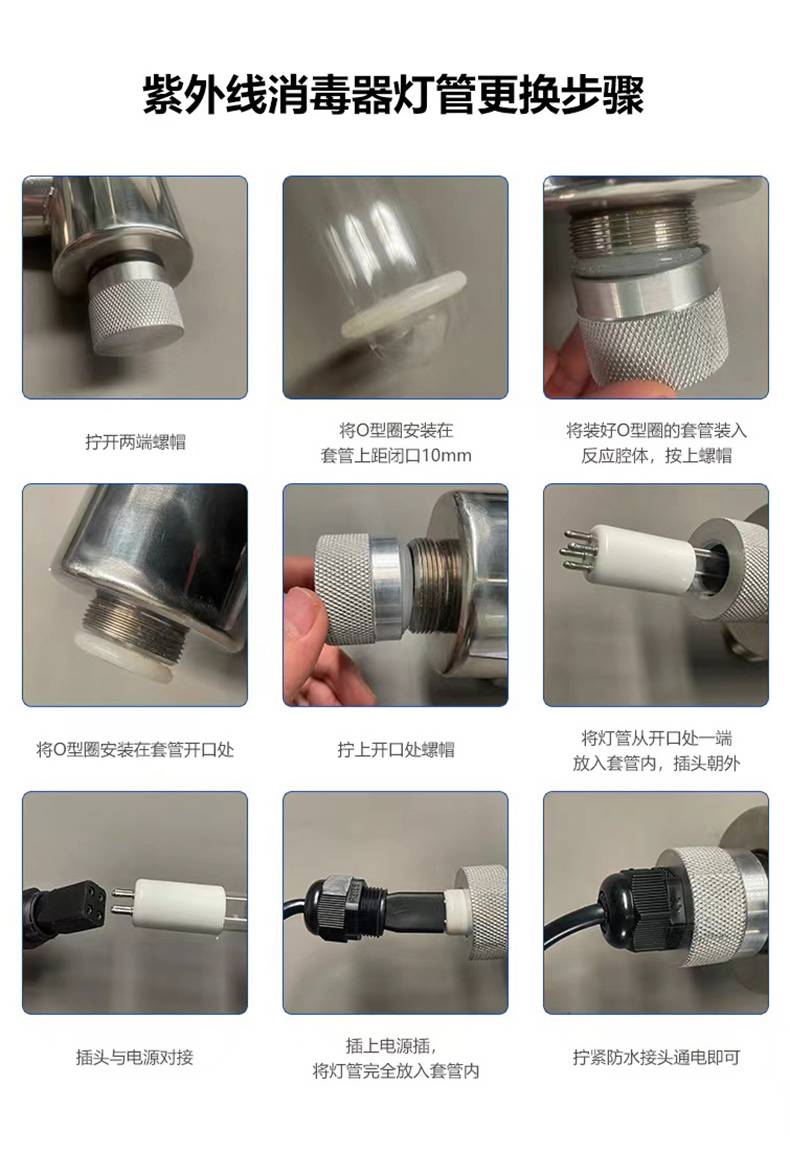 紫外线消毒器灯管更换步骤

拧开两端螺帽

将O型圈安装在套管上距闭口10mm

将装好O型圈的套管装入反应腔体，按上螺帽

将O型圈安装在套管开口处

拧上开口处螺帽

将灯管从开口处一端放入套管内，插头朝外

插头与电源对接

插上电源插，将灯管完全放入套管内

拧紧防水接头通电即可