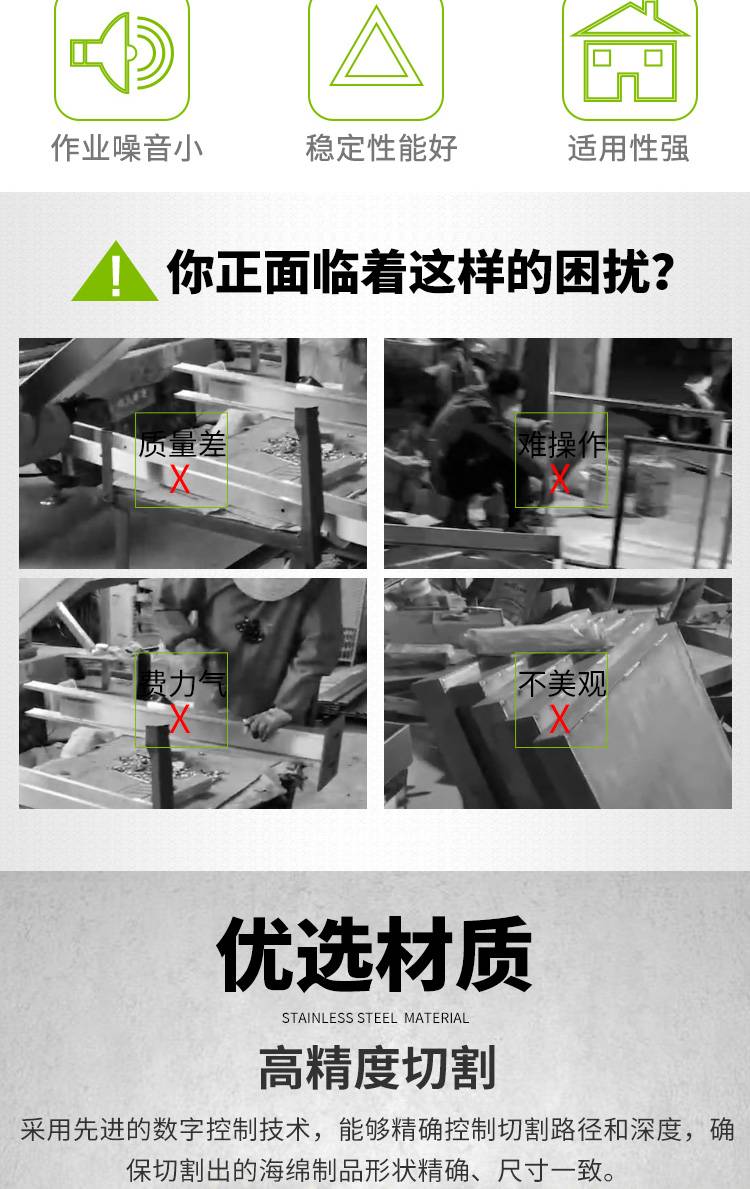 作业噪音小

稳定性能好

适用性强

你正面临着这样的困扰?

质量差
X

难操作
X

费力气
X

不美观
X

优选材质

STAINLESS STEEL MATERIAL

高精度切割

采用先进的数字控制技术，能够精确控制切割路径和深度，确保切割出的海绵制品形状精确、尺寸一致。