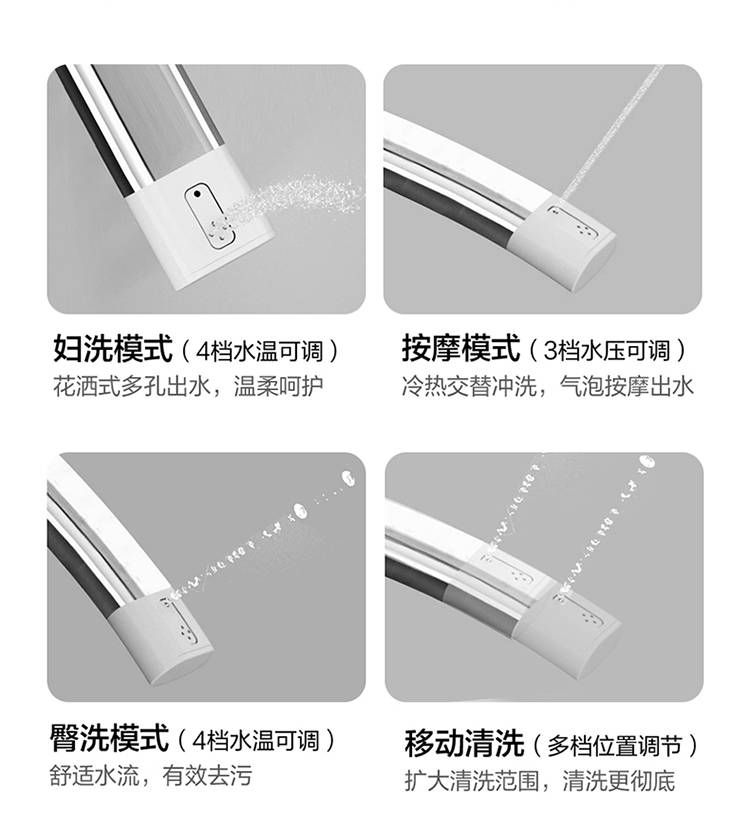 妇洗模式（4档水温可调）
花洒式多孔出水，温柔呵护

按摩模式（3档水压可调）
冷热交替冲洗，气泡按摩出水

臀洗模式（4档水温可调）
舒适水流，有效去污

移动清洗（多档位置调节）
扩大清洗范围，清洗更彻底